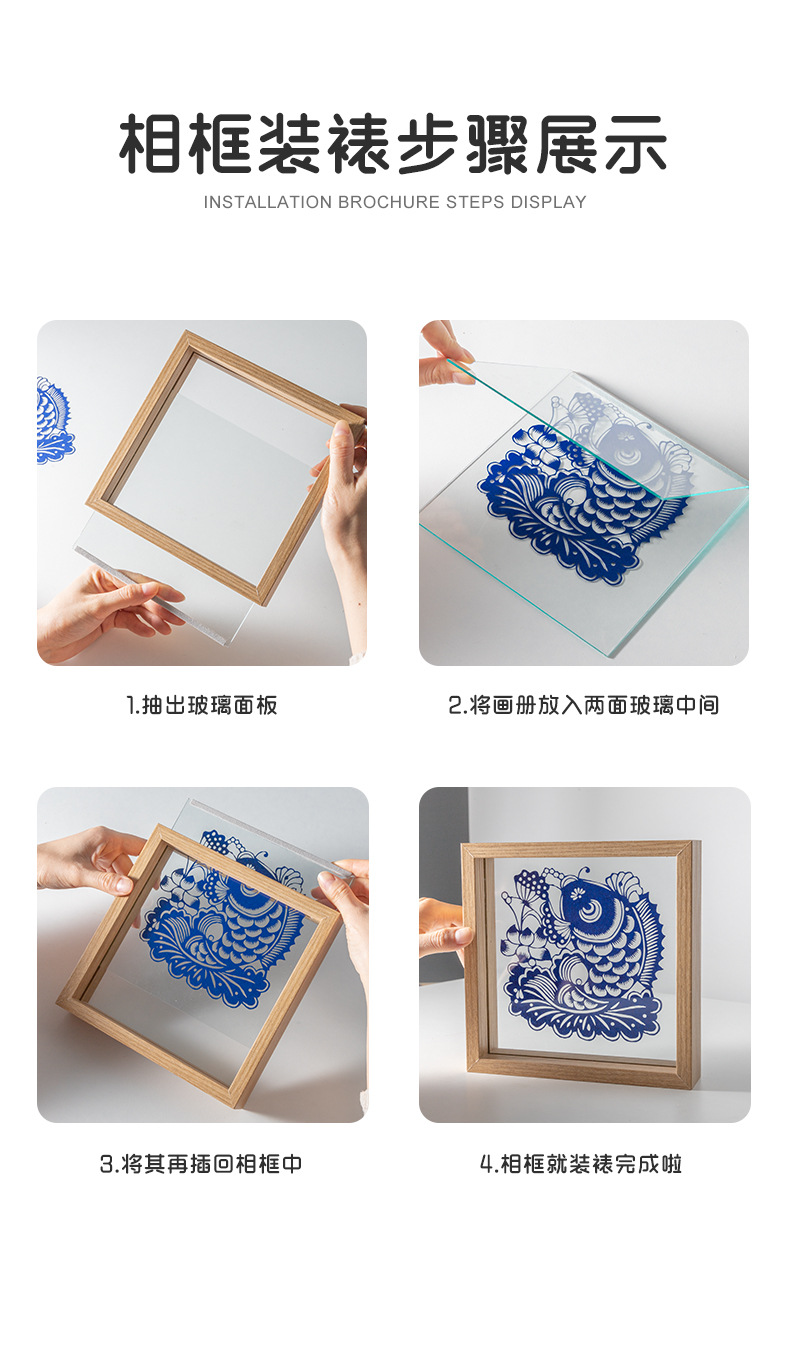 相框装裱步骤展示

INSTALLATION BROCHURE STEPS DISPLAY

1.抽出玻璃面板

2.将画册放入两面玻璃中间

3.将其再插回相框中

4.相框就装裱完成啦