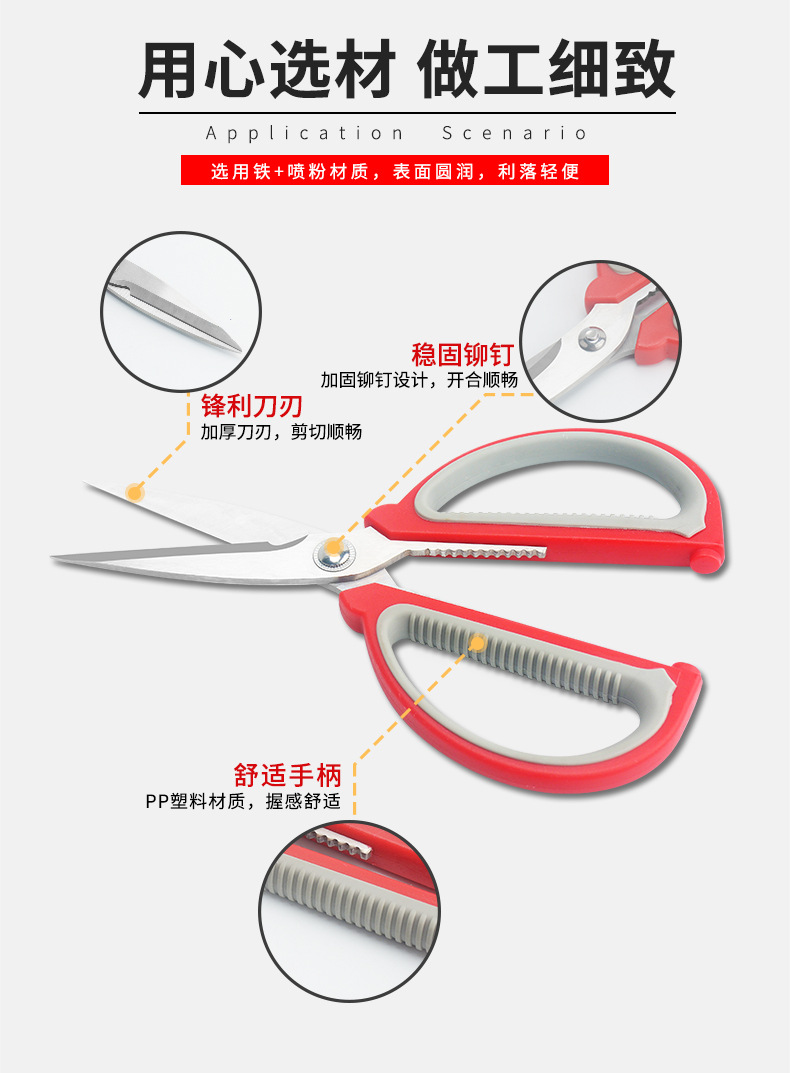 用心选材 做工细致

Application Scenario

选用铁+喷粉材质，表面圆润，利落轻便

稳固铆钉
加固铆钉设计，开合顺畅

锋利刀刃
加厚刀刃，剪切顺畅

舒适手柄
PP塑料材质，握感舒适