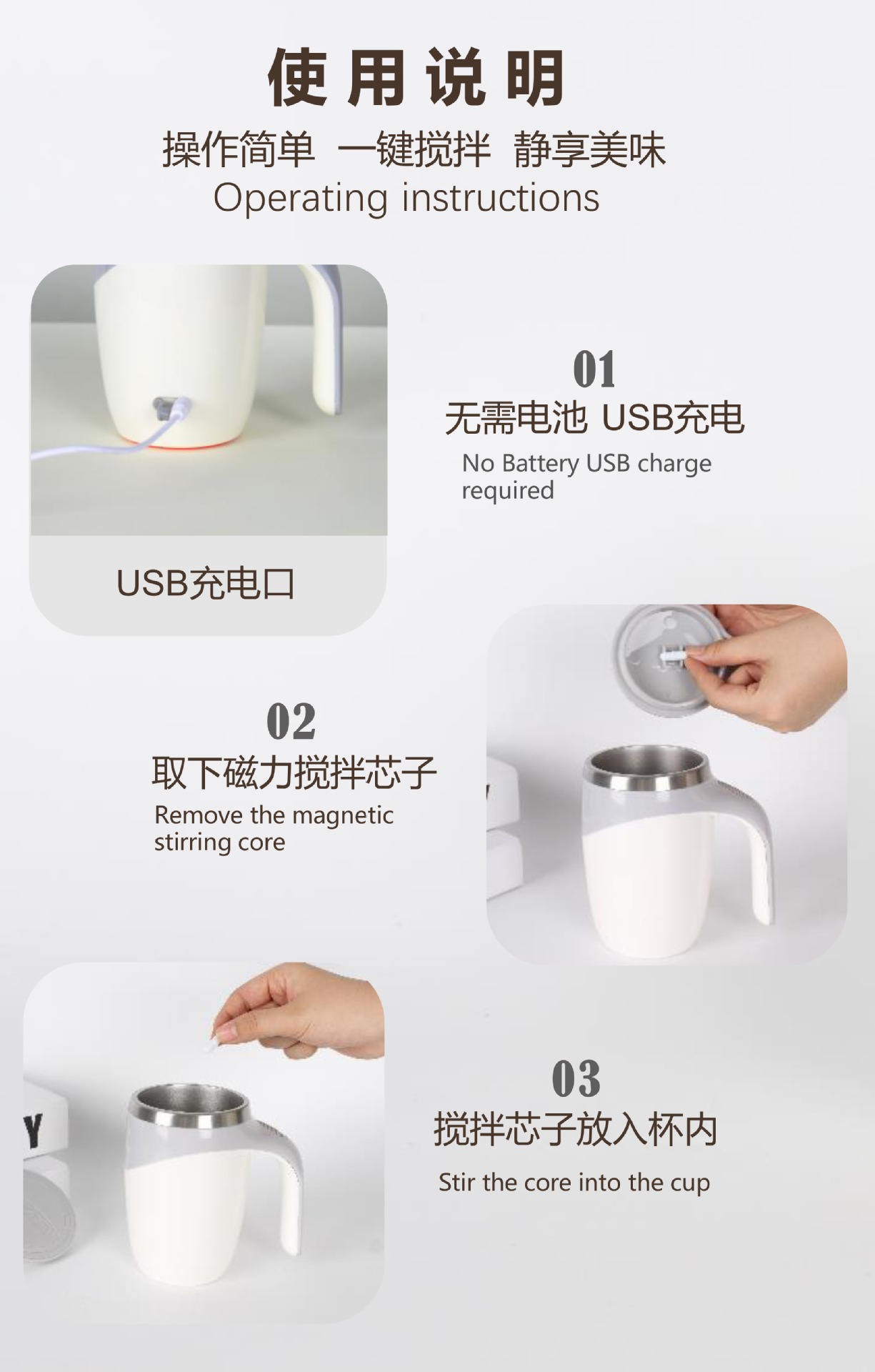 使用说明

操作简单 一键搅拌 静享美味

Operating instructions

USB充电口

01

无需电池 USB充电

No Battery USB charge required

02

取下磁力搅拌芯子

Remove the magnetic stirring core

03

搅拌芯子放入杯内

Stir the core into the cup