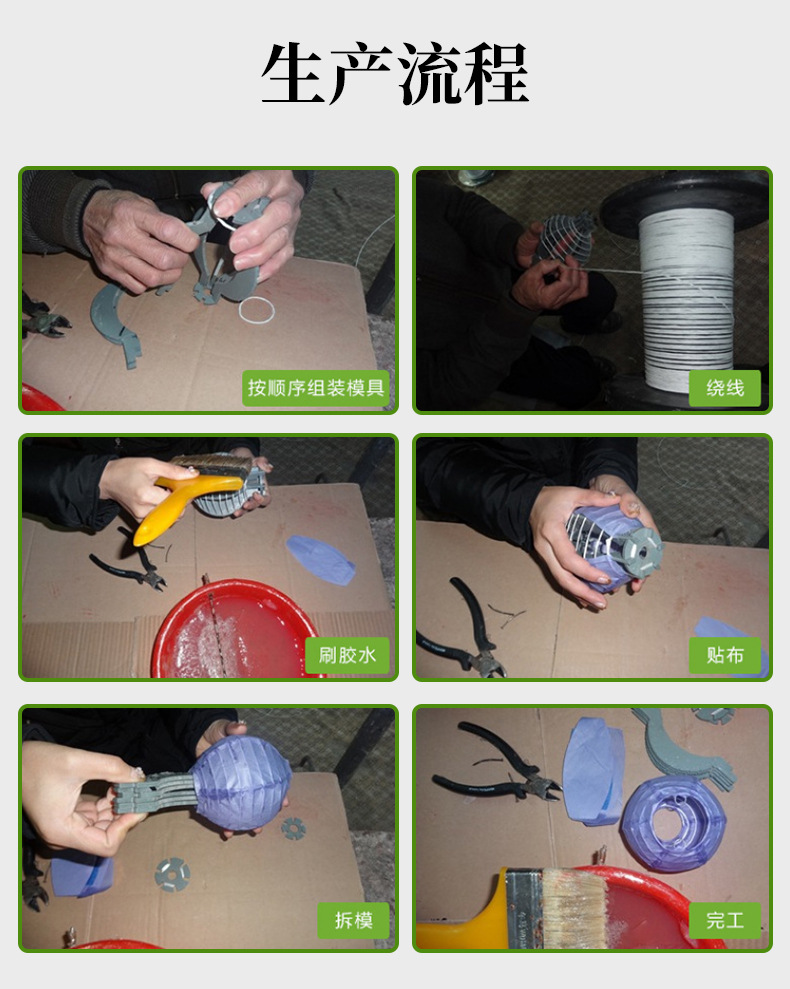 生产流程

按顺序组装模具

绕线

刷胶水

贴布

拆模

完工