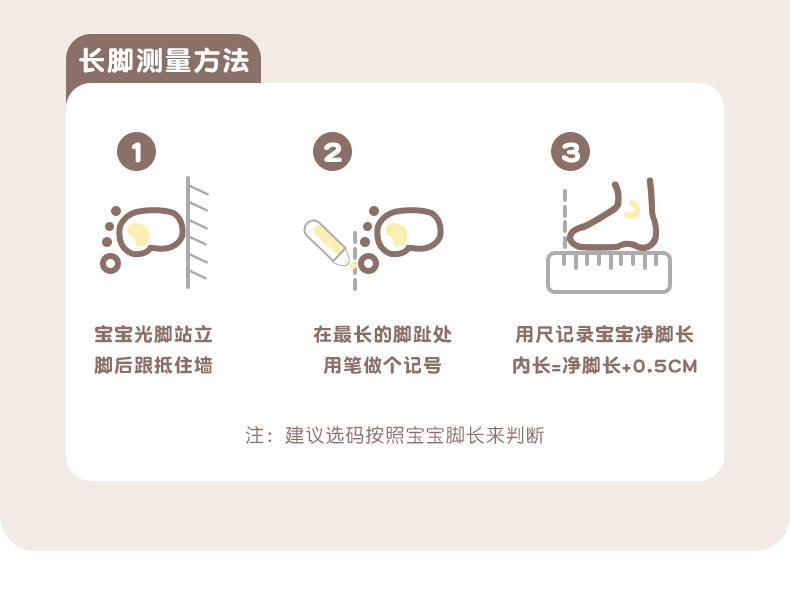 长脚测量方法

1

宝宝光脚站立
脚后跟抵住墙

2

在最长的脚趾处
用笔做个记号

3

用尺记录宝宝净脚长
内长=净脚长+0.5CM

注：建议选码按照宝宝脚长来判断