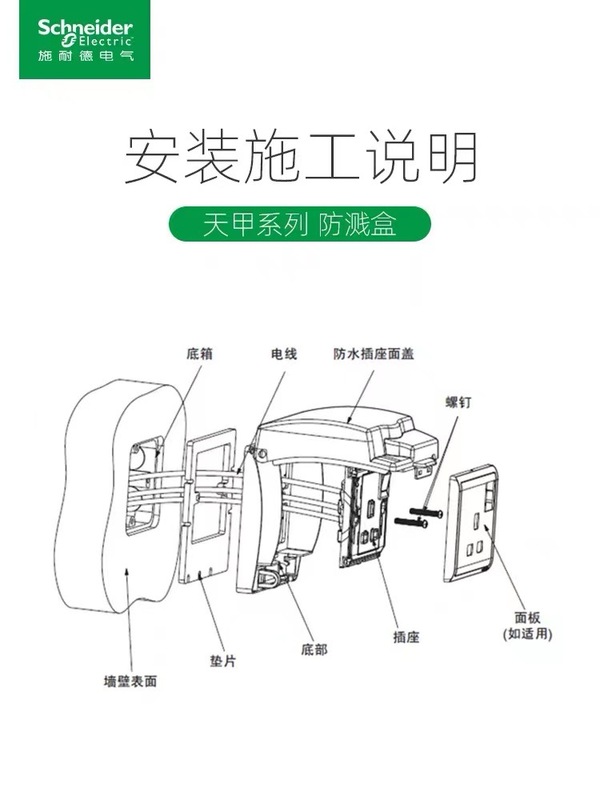 Schneider Electric
施耐德电气

安装施工说明

天甲系列 防溅盒

底箱
电线
防水插座面盖
螺钉
面板
(如适用)
插座
底部
垫片
墙壁表面