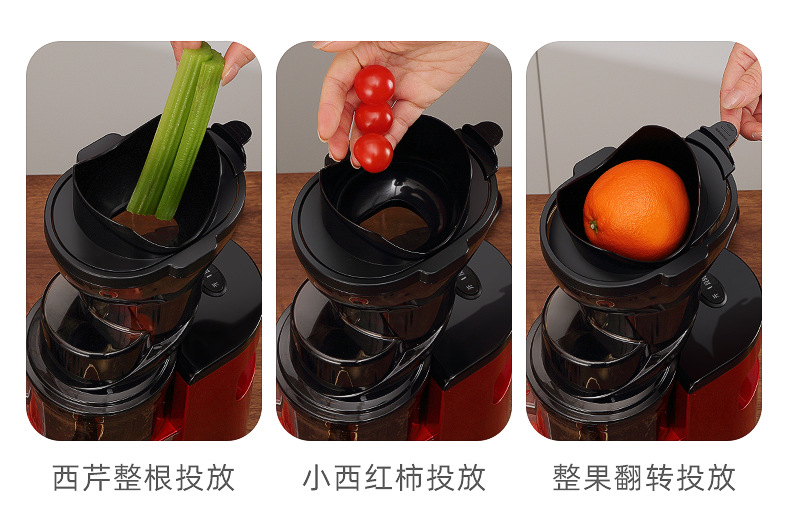 西芹整根投放

小西红柿投放

整果翻转投放