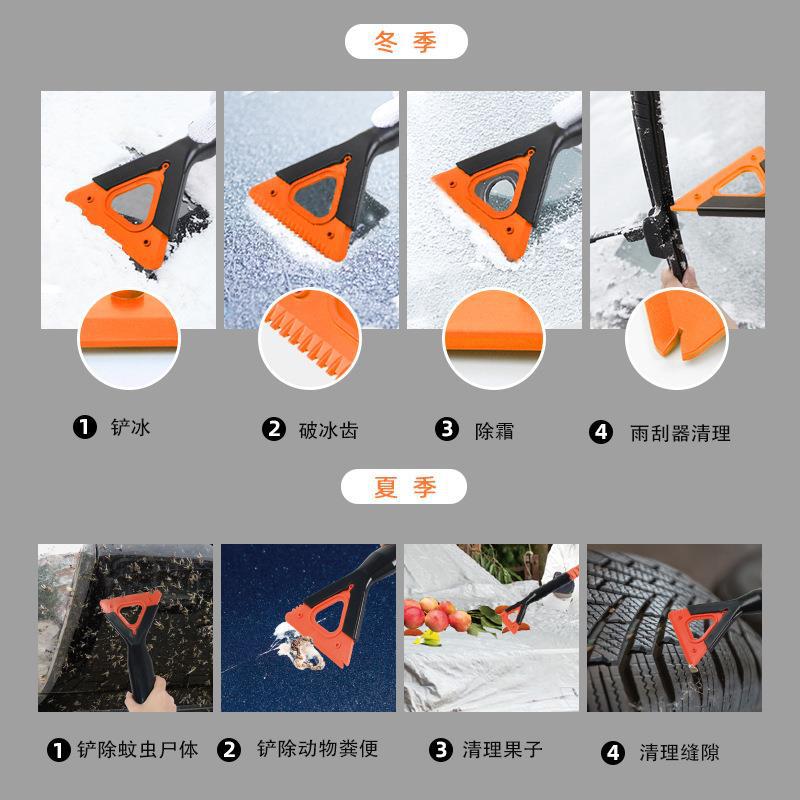 冬 季

❶ 铲冰

❷ 破冰齿

❸ 除霜

❹ 雨刮器清理

夏 季

❶ 铲除蚊虫尸体

❷ 铲除动物粪便

❸ 清理果子

❹ 清理缝隙