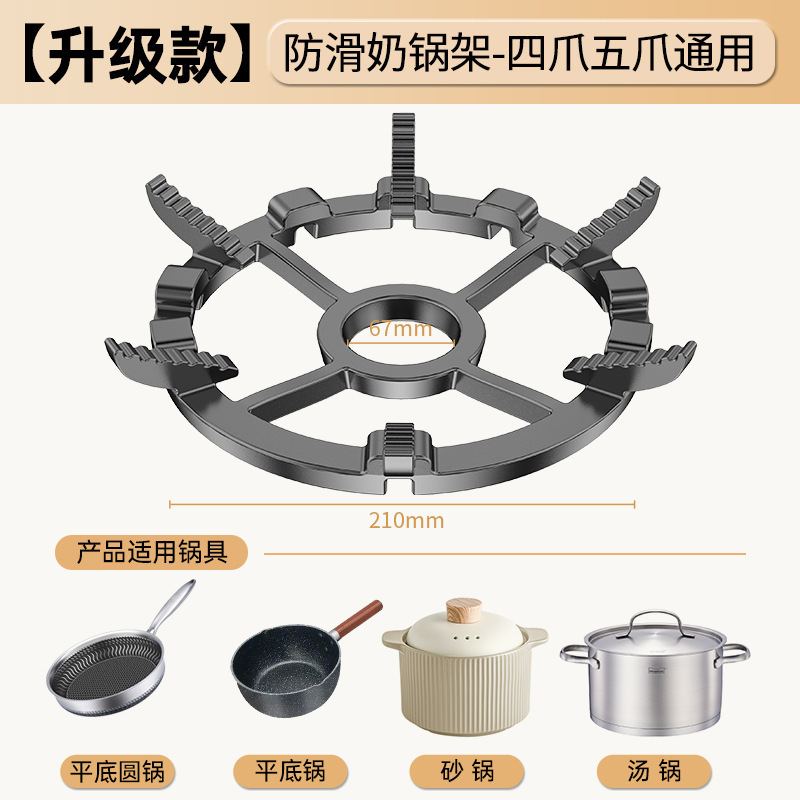 【升级款】 防滑奶锅架-四爪五爪通用

67mm

210mm

产品适用锅具

平底圆锅

平底锅

砂 锅

汤 锅