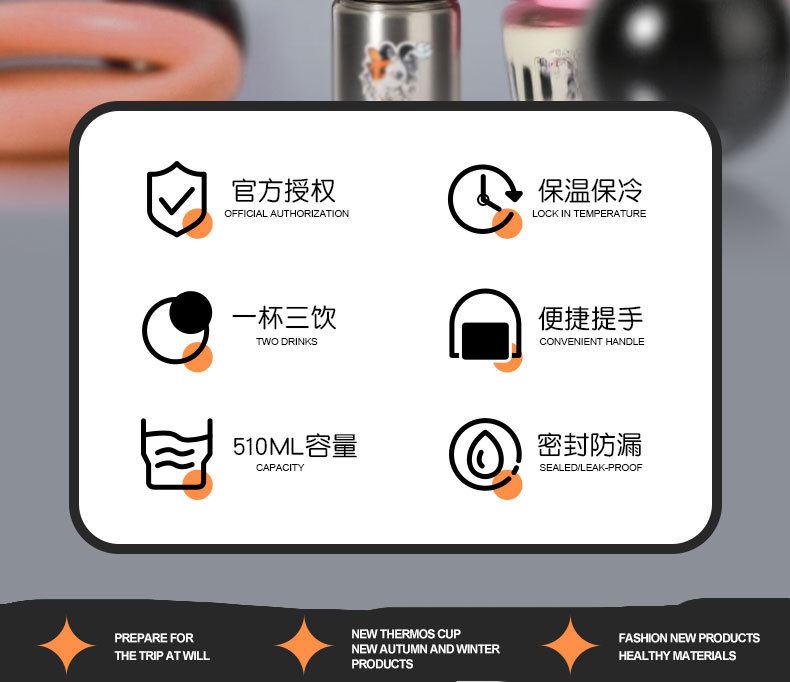 官方授权
OFFICIAL AUTHORIZATION

保温保冷
LOCK IN TEMPERATURE

一杯三饮
TWO DRINKS

便捷提手
CONVENIENT HANDLE

510ML容量
CAPACITY

密封防漏
SEALED/LEAK-PROOF

PREPARE FOR THE TRIP AT WILL

NEW THERMOS CUP NEW AUTUMN AND WINTER PRODUCTS

FASHION NEW PRODUCTS HEALTHY MATERIALS