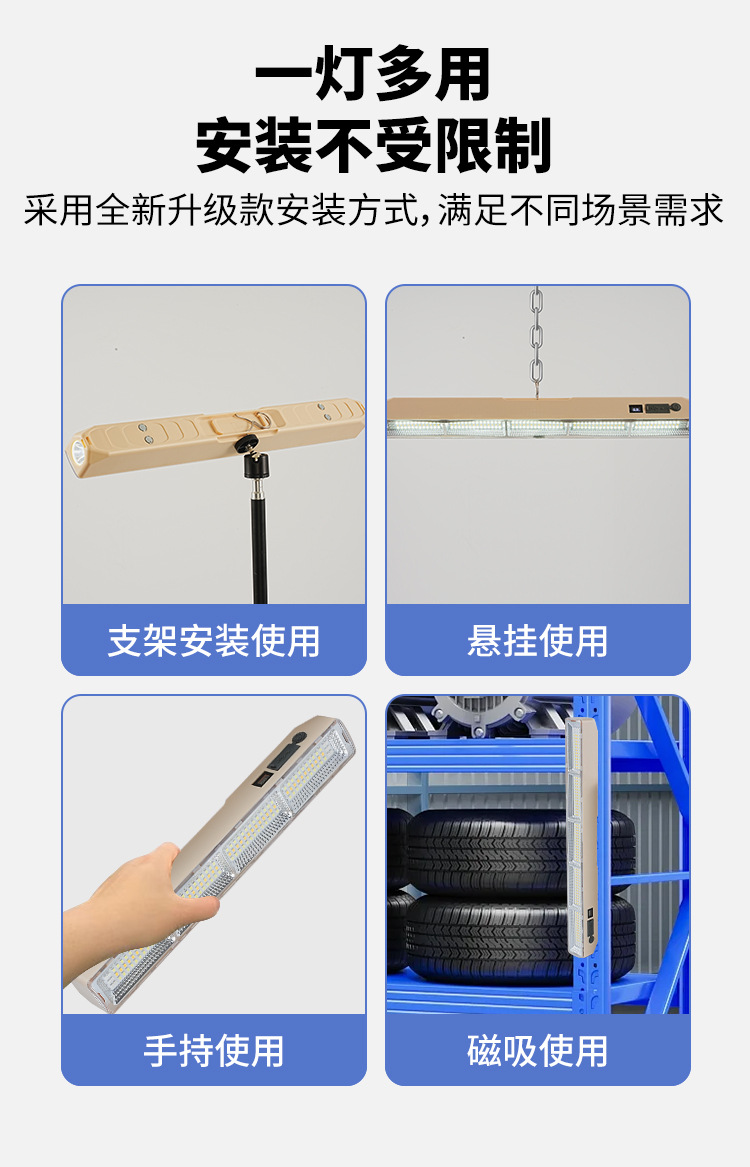 一灯多用
安装不受限制
采用全新升级款安装方式，满足不同场景需求

支架安装使用

悬挂使用

手持使用

磁吸使用