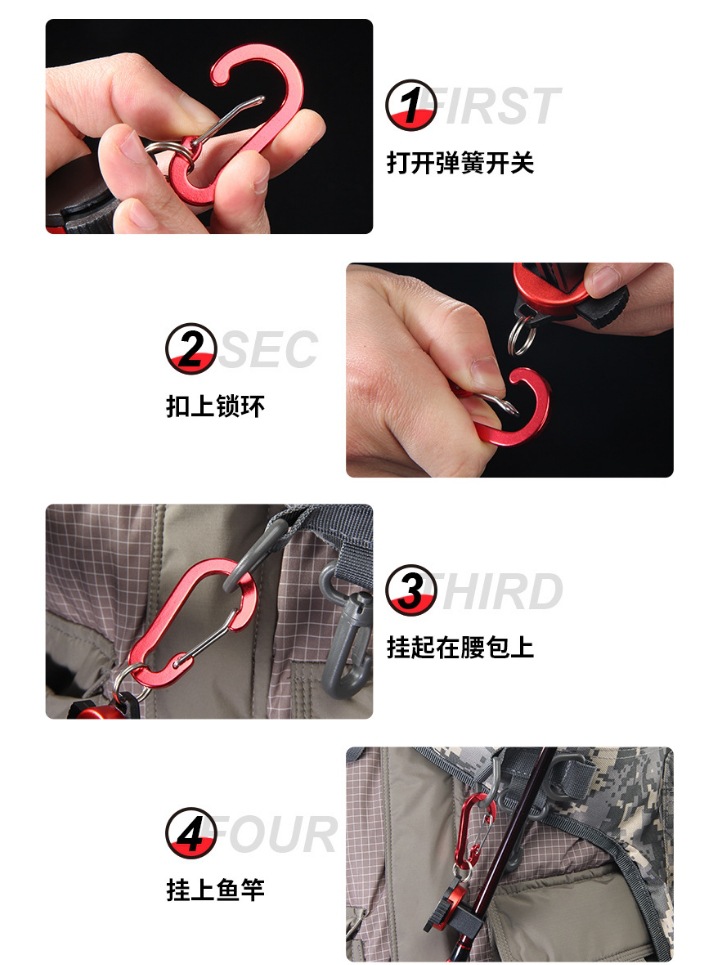 1 FIRST
打开弹簧开关

2 SEC
扣上锁环

3 THIRD
挂起在腰包上

4 FOUR
挂上鱼竿