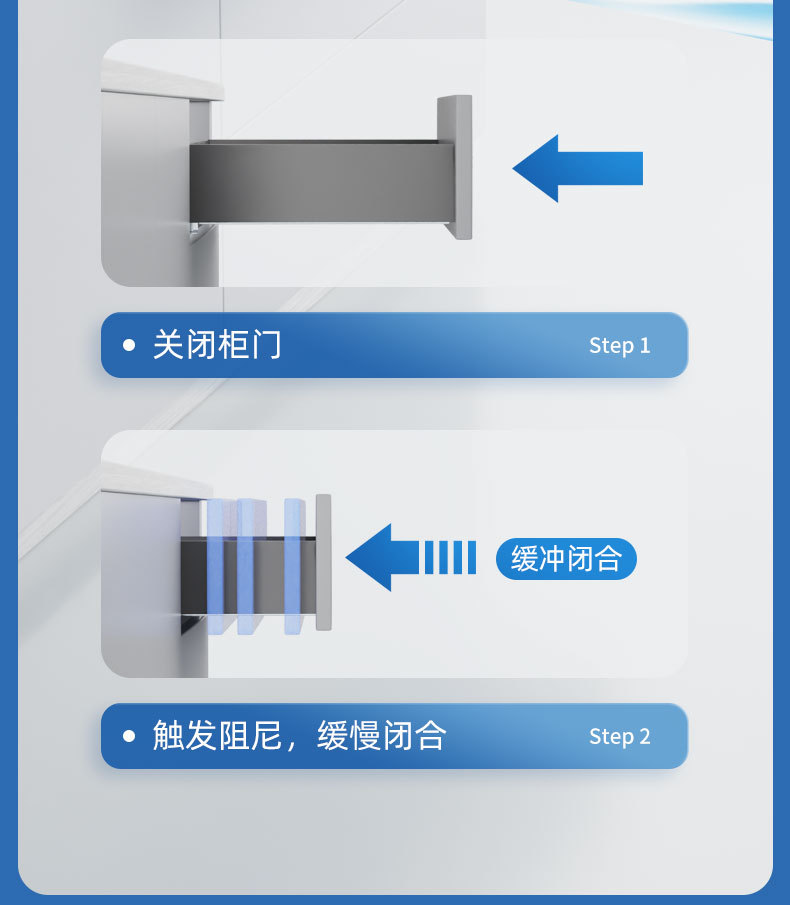 • 关闭柜门 Step 1

缓冲闭合

• 触发阻尼，缓慢闭合 Step 2