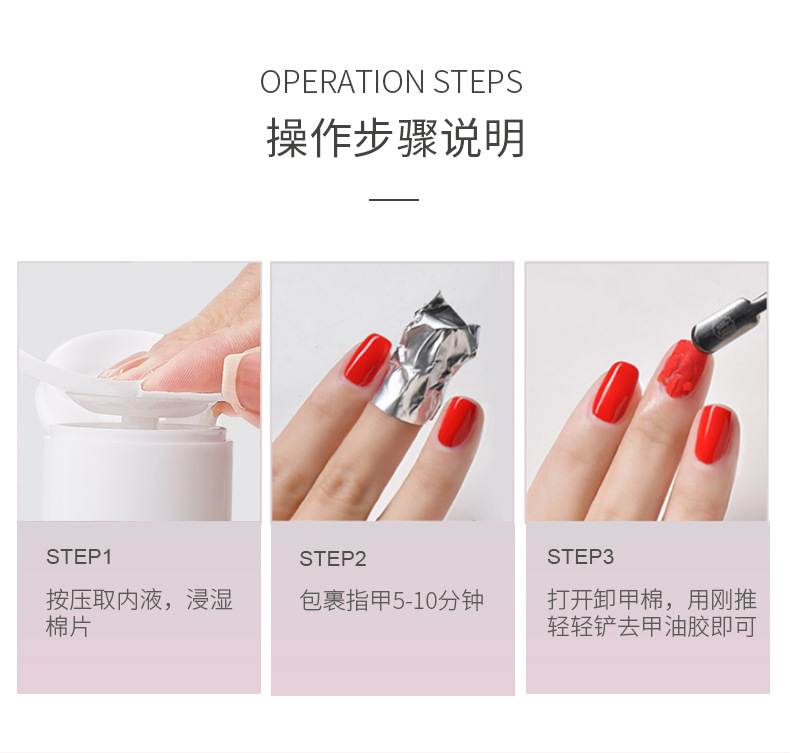 OPERATION STEPS
操作步骤说明

STEP1
按压取内液，浸湿棉片

STEP2
包裹指甲5-10分钟

STEP3
打开卸甲棉，用刚推轻轻铲去甲油胶即可