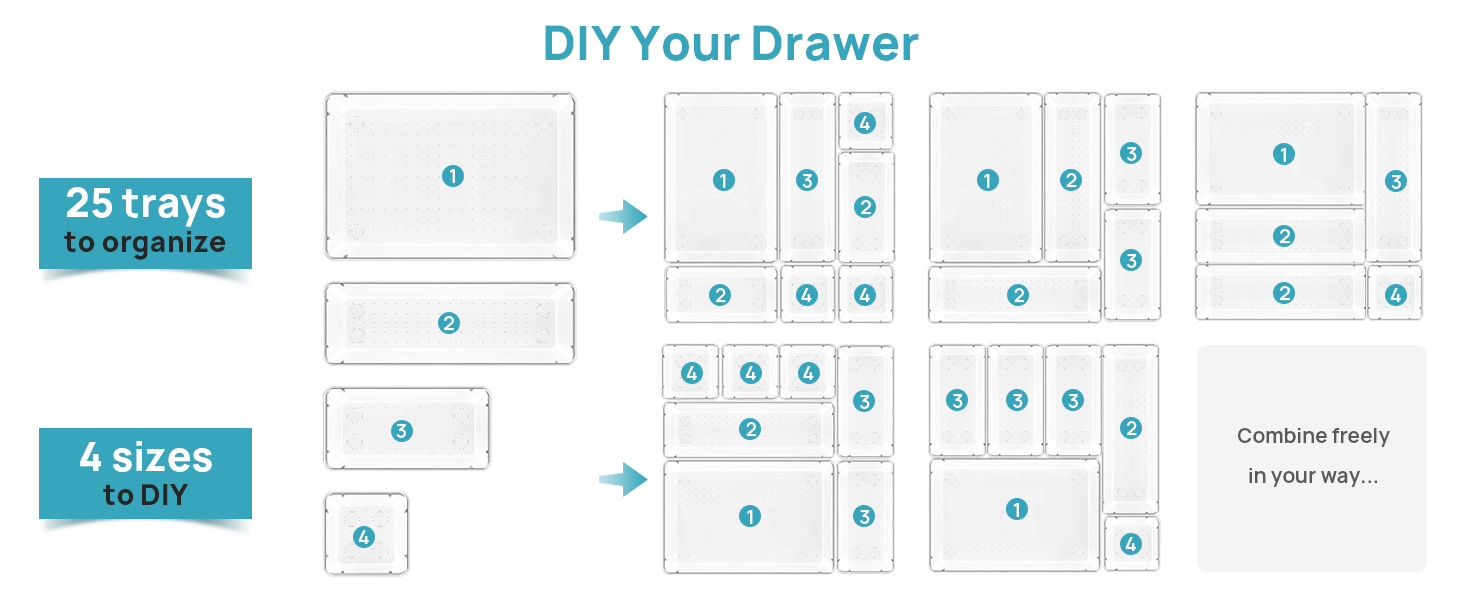 DIY Your Drawer

25 trays
to organize

4 sizes
to DIY

1
2
3
4

1 3 4 2 2 4 4

1 2 3 3 2

1 3 2 2 4

4 4 4 3 2 1 3

3 3 3 2 1 4

Combine freely
in your way...