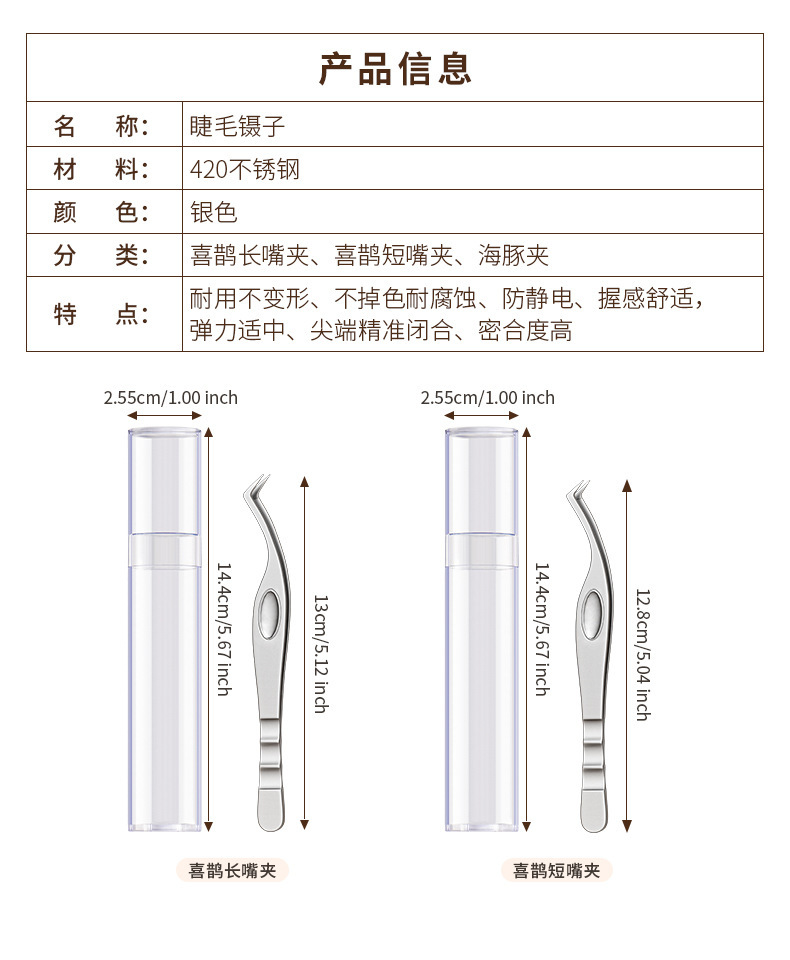 产品信息

| 名　称： | 睫毛镊子 |
|---|---|
| 材　料： | 420不锈钢 |
| 颜　色： | 银色 |
| 分　类： | 喜鹊长嘴夹、喜鹊短嘴夹、海豚夹 |
| 特　点： | 耐用不变形、不掉色耐腐蚀、防静电、握感舒适，弹力适中、尖端精准闭合、密合度高 |

2.55cm/1.00 inch
14.4cm/5.67 inch
13cm/5.12 inch
喜鹊长嘴夹

2.55cm/1.00 inch
14.4cm/5.67 inch
12.8cm/5.04 inch
喜鹊短嘴夹