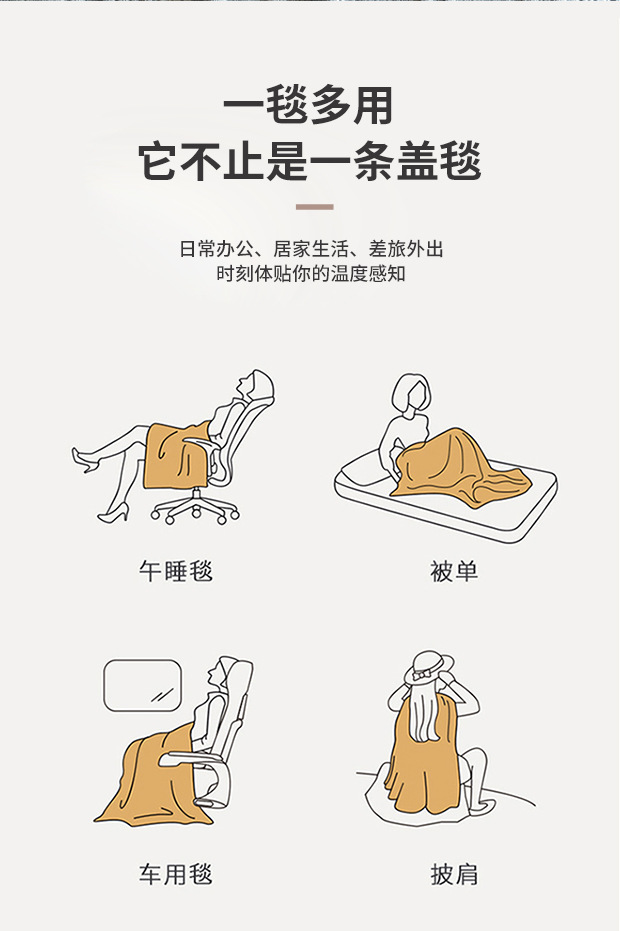 一毯多用
它不止是一条盖毯

日常办公、居家生活、差旅外出
时刻体贴你的温度感知

午睡毯

被单

车用毯

披肩