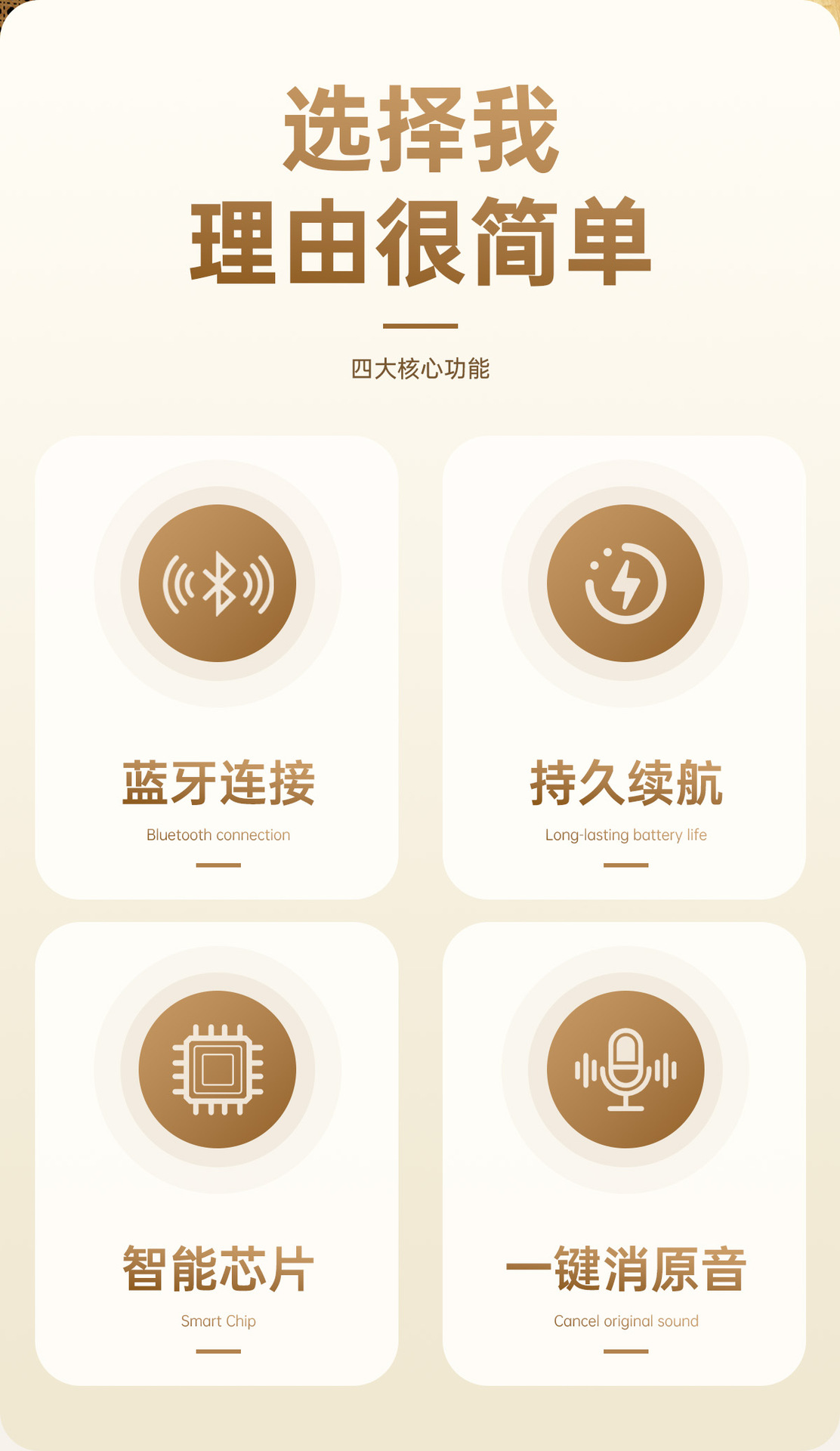 选择我
理由很简单

四大核心功能

蓝牙连接
Bluetooth connection

持久续航
Long-lasting battery life

智能芯片
Smart Chip

一键消原音
Cancel original sound