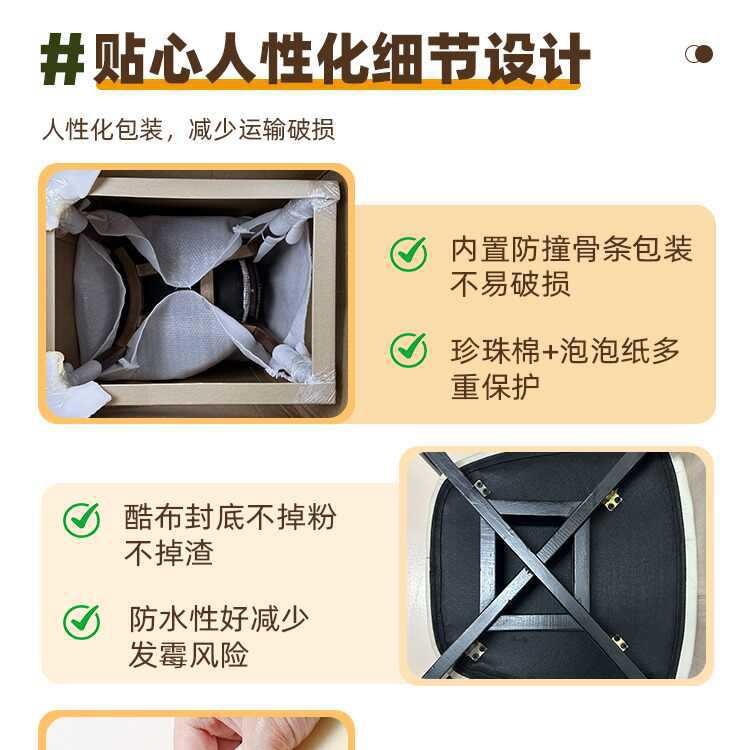 #贴心人性化细节设计

人性化包装，减少运输破损

内置防撞骨条包装不易破损

珍珠棉+泡泡纸多重保护

酷布封底不掉粉不掉渣

防水性好减少发霉风险