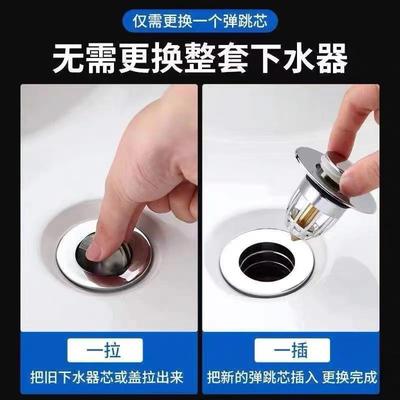 仅需更换一个弹跳芯

无需更换整套下水器

一拉

把旧下水器芯或盖拉出来

一插

把新的弹跳芯插入 更换完成