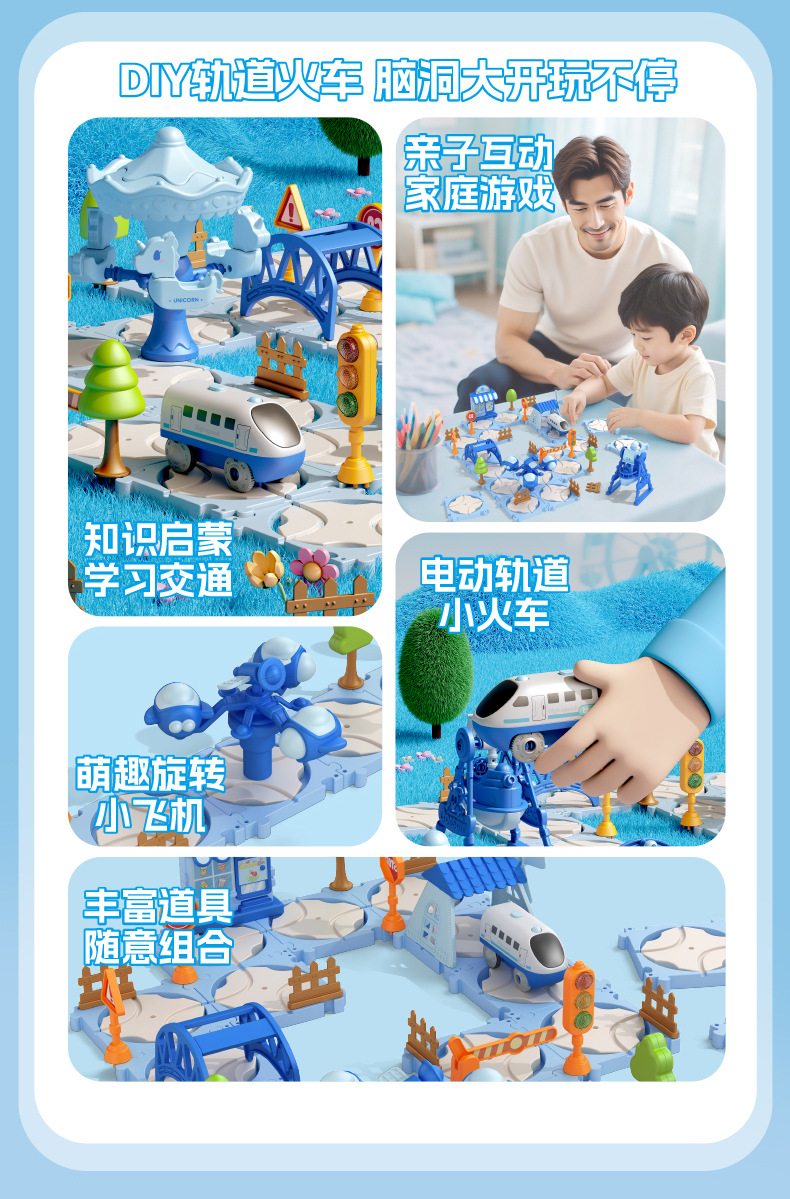 DIY轨道火车 脑洞大开玩不停

UNICORN

知识启蒙
学习交通

亲子互动
家庭游戏

电动轨道
小火车

萌趣旋转
小飞机

丰富道具
随意组合