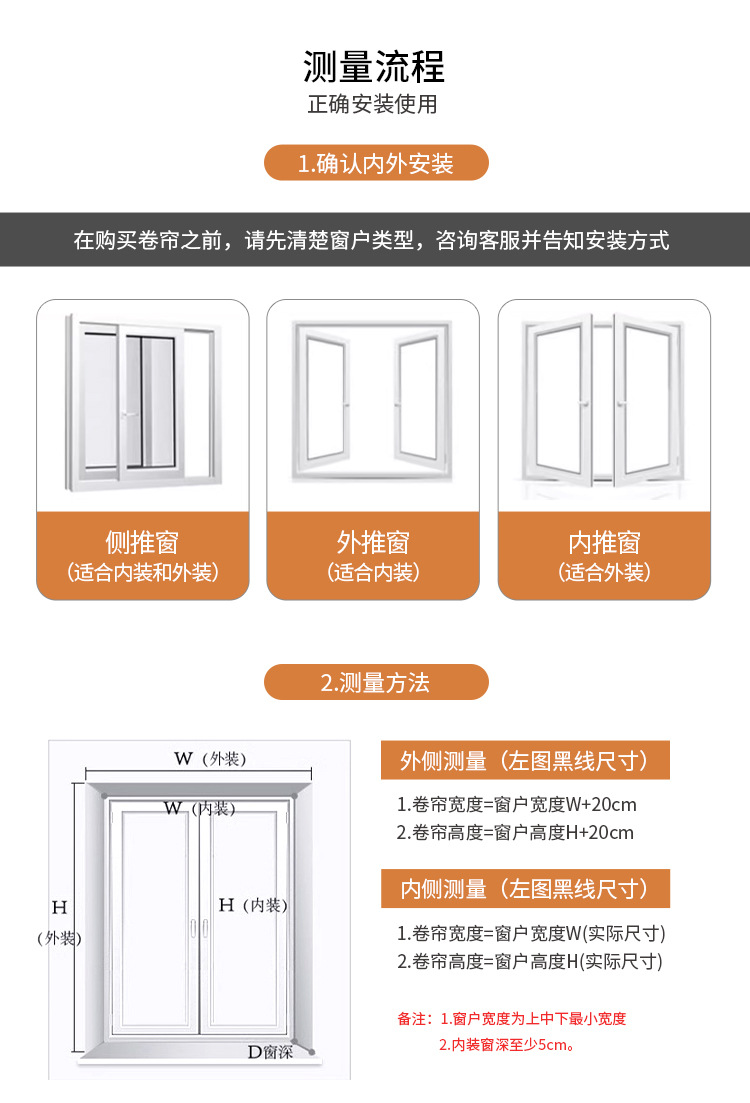 测量流程
正确安装使用

1.确认内外安装

在购买卷帘之前，请先清楚窗户类型，咨询客服并告知安装方式

侧推窗
（适合内装和外装）

外推窗
（适合内装）

内推窗
（适合外装）

2.测量方法

W（外装）
W（内装）
H（外装）
H（内装）
D窗深

外侧测量（左图黑线尺寸）
1.卷帘宽度=窗户宽度W+20cm
2.卷帘高度=窗户高度H+20cm

内侧测量（左图黑线尺寸）
1.卷帘宽度=窗户宽度W(实际尺寸)
2.卷帘高度=窗户高度H(实际尺寸)

备注：1.窗户宽度为上中下最小宽度
2.内装窗深至少5cm。