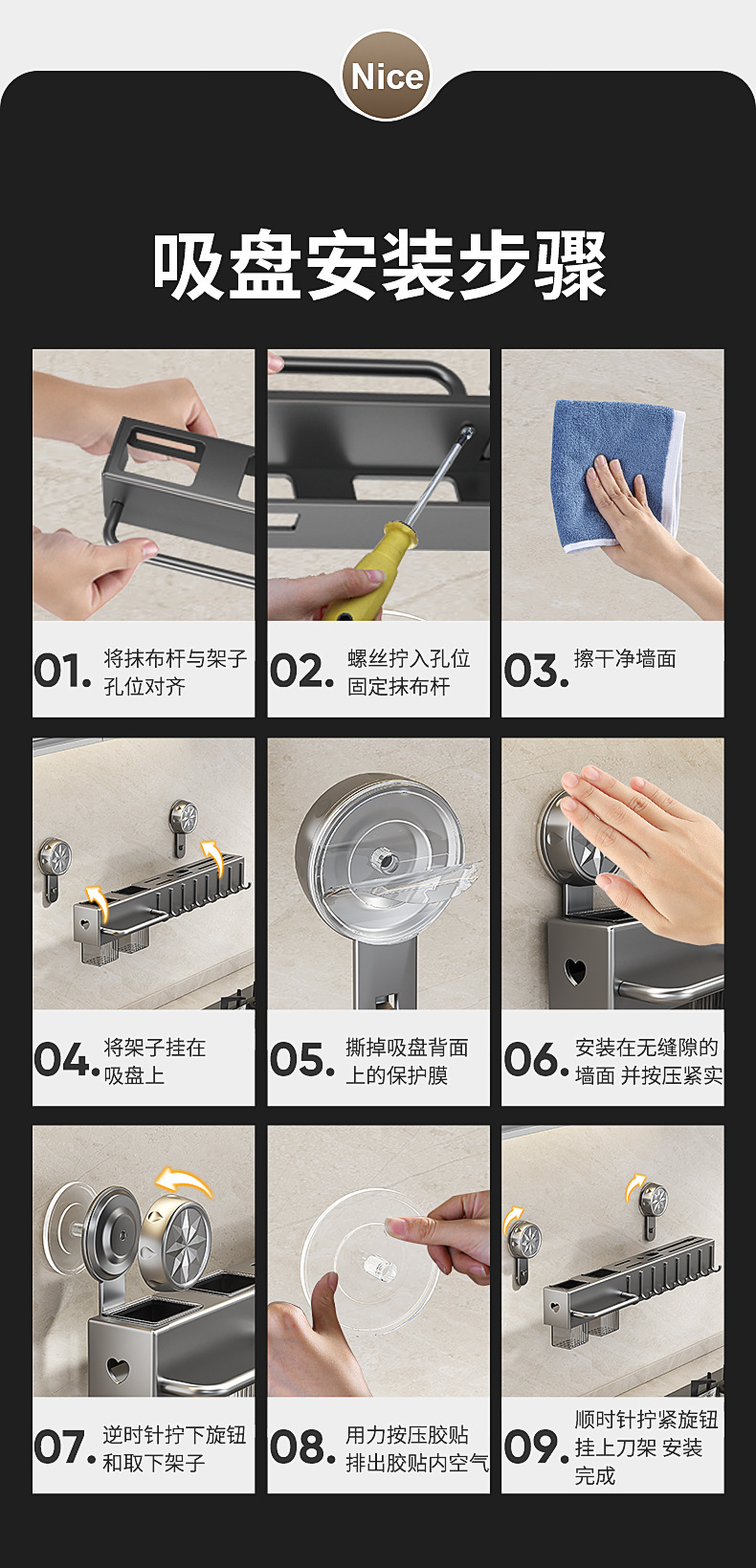 Nice

吸盘安装步骤

01. 将抹布杆与架子孔位对齐

02. 螺丝拧入孔位固定抹布杆

03. 擦干净墙面

04. 将架子挂在吸盘上

05. 撕掉吸盘背面上的保护膜

06. 安装在无缝隙的墙面 并按压紧实

07. 逆时针拧下旋钮和取下架子

08. 用力按压胶贴排出胶贴内空气

09. 顺时针拧紧旋钮挂上刀架 安装完成