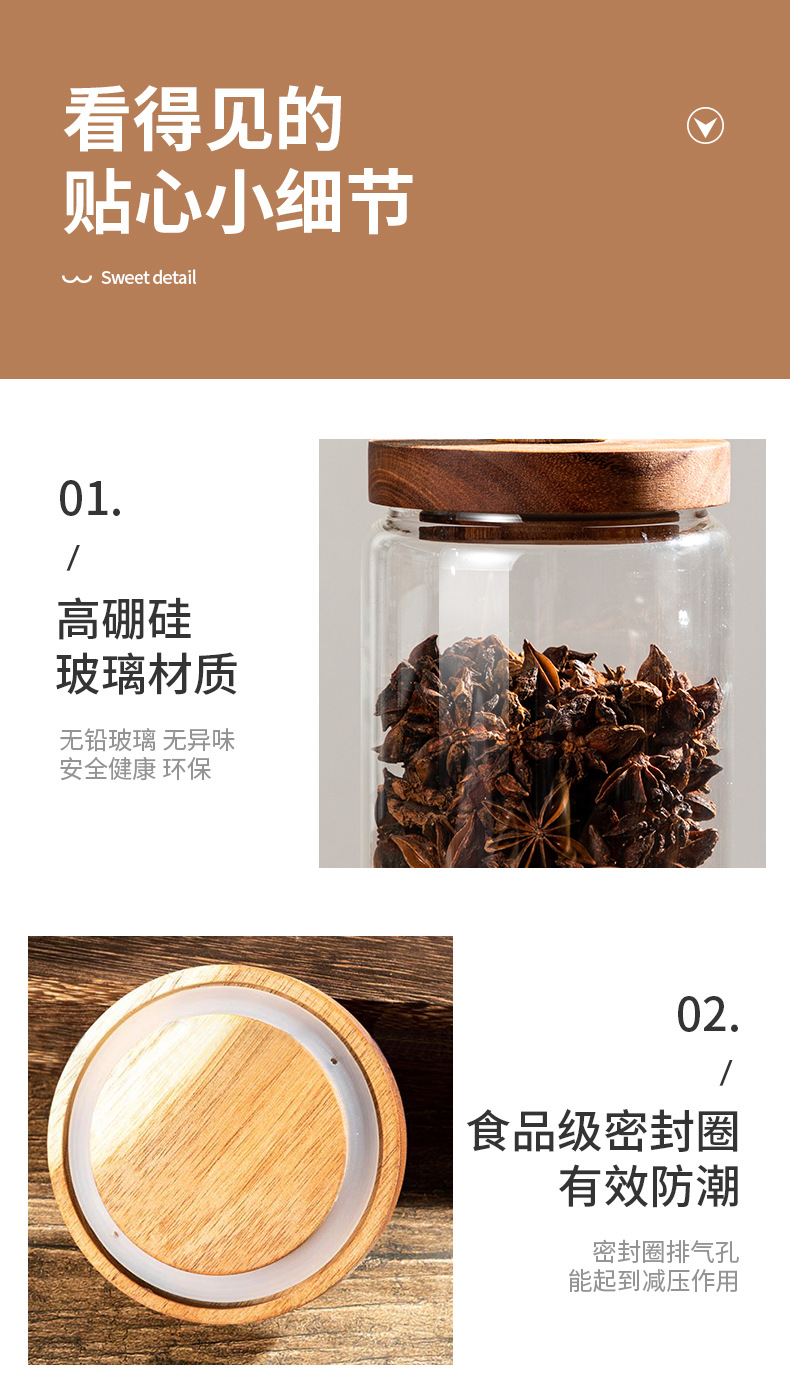 看得见的
贴心小细节

Sweet detail

01.
/
高硼硅
玻璃材质

无铅玻璃 无异味
安全健康 环保

02.
/
食品级密封圈
有效防潮

密封圈排气孔
能起到减压作用