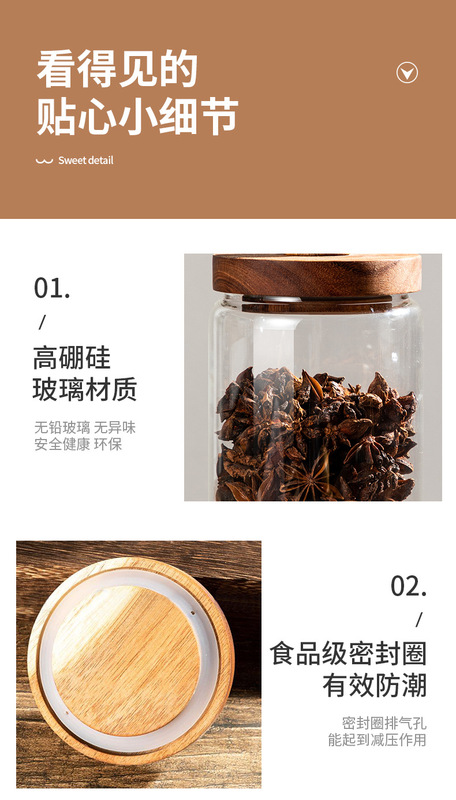 看得见的
贴心小细节

Sweet detail

01.
/
高硼硅
玻璃材质

无铅玻璃 无异味
安全健康 环保

02.
/
食品级密封圈
有效防潮

密封圈排气孔
能起到减压作用