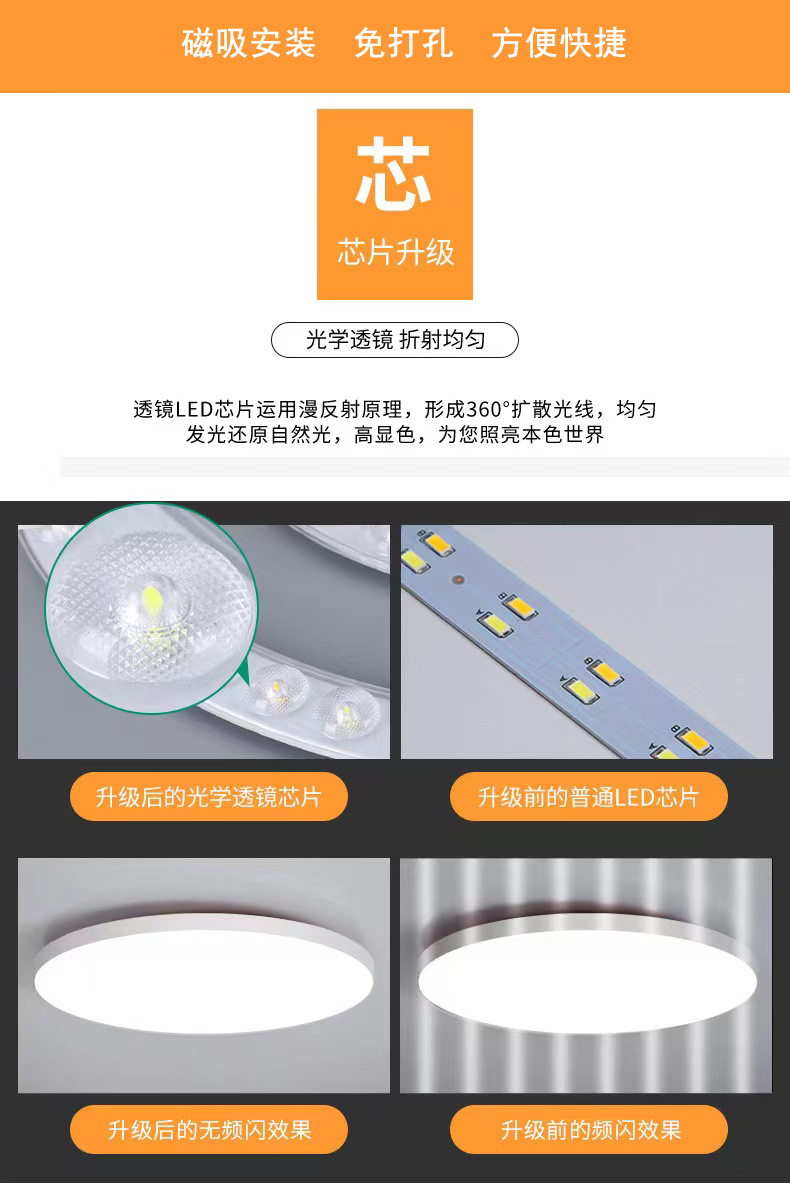 磁吸安装 免打孔 方便快捷

芯

芯片升级

光学透镜 折射均匀

透镜LED芯片运用漫反射原理，形成360°扩散光线，均匀发光还原自然光，高显色，为您照亮本色世界

升级后的光学透镜芯片

升级前的普通LED芯片

升级后的无频闪效果

升级前的频闪效果