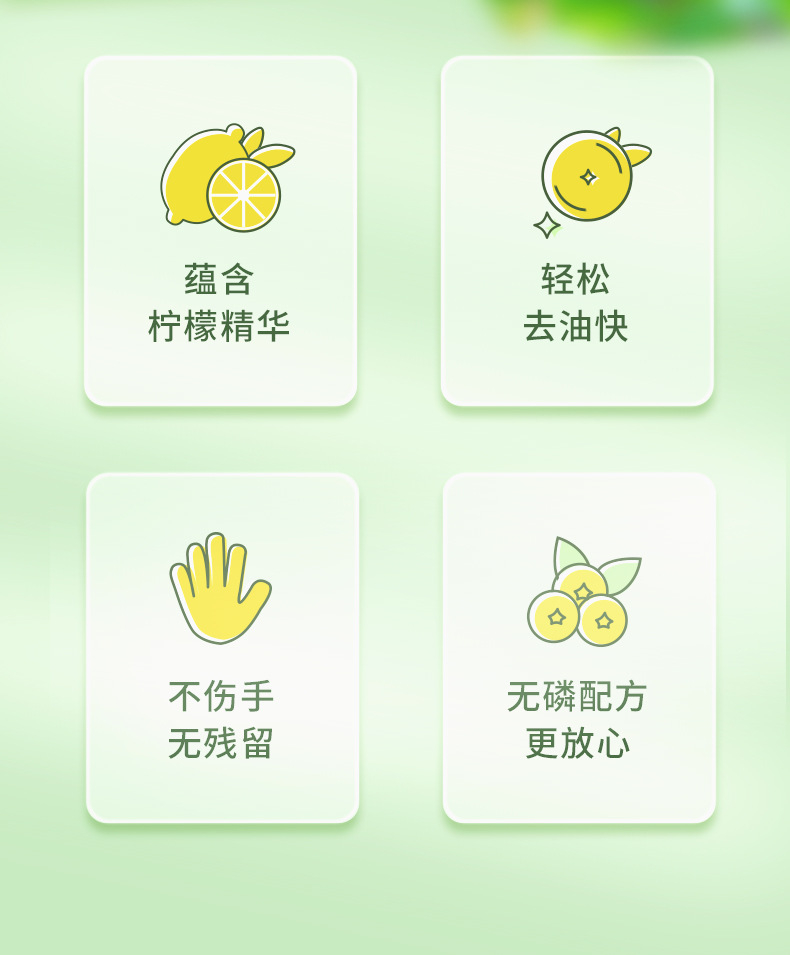 蕴含
柠檬精华

轻松
去油快

不伤手
无残留

无磷配方
更放心