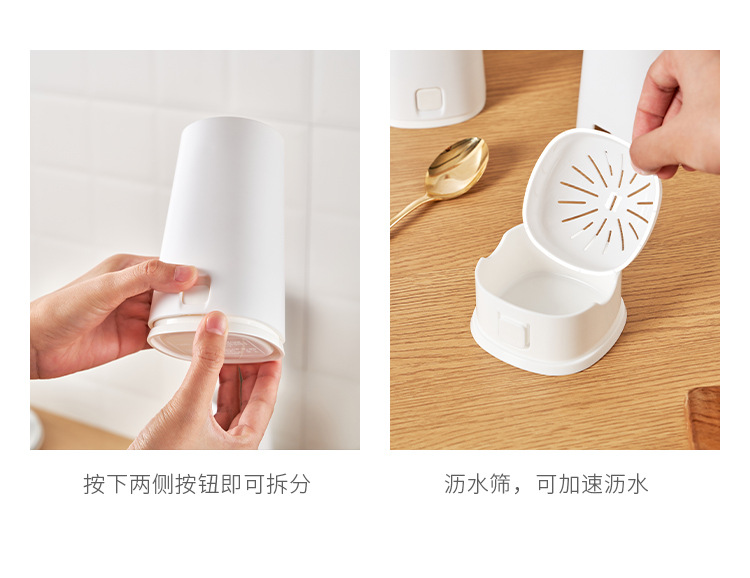 按下两侧按钮即可拆分

沥水筛，可加速沥水