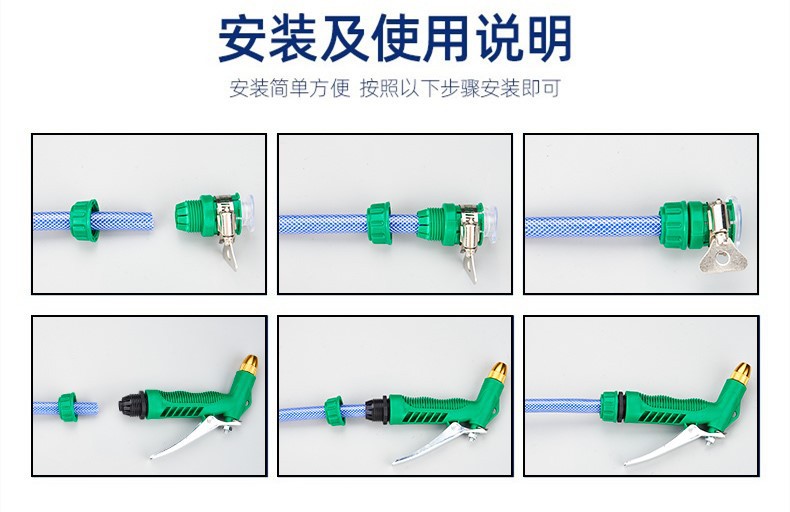 安装及使用说明

安装简单方便 按照以下步骤安装即可