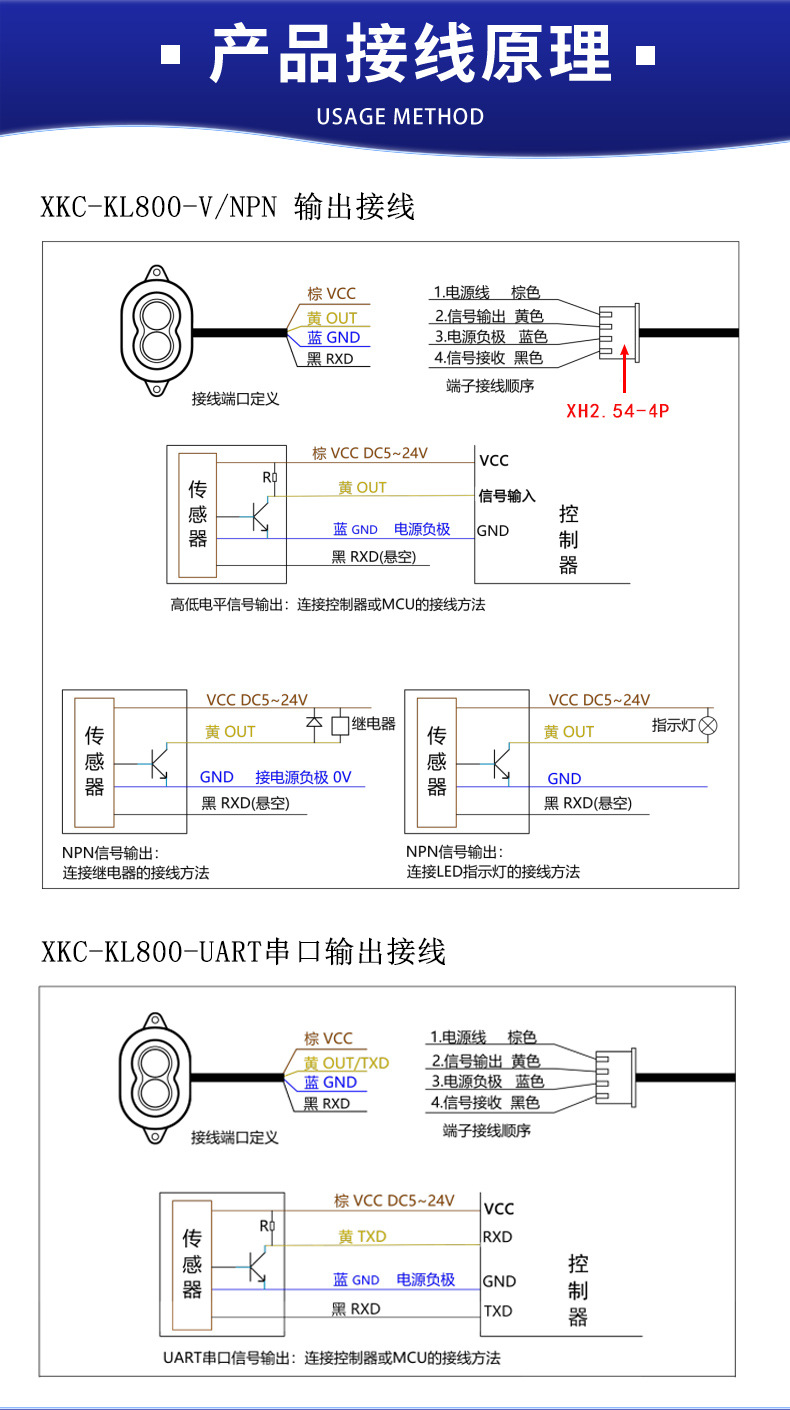 产品接线原理
USAGE METHOD

XKC-KL800-V/NPN 输出接线

棕 VCC
黄 OUT
蓝 GND
黑 RXD
接线端口定义

1.电源线 棕色
2.信号输出 黄色
3.电源负极 蓝色
4.信号接收 黑色
端子接线顺序
XH2.54-4P

传感器
R
棕 VCC DC5~24V
黄 OUT
蓝 GND 电源负极
黑 RXD(悬空)
VCC
信号输入
GND
控制器
高低电平信号输出：连接控制器或MCU的接线方法

传感器
VCC DC5~24V
黄 OUT
继电器
GND 接电源负极 0V
黑 RXD(悬空)
NPN信号输出：
连接继电器的接线方法

传感器
VCC DC5~24V
黄 OUT
指示灯
GND
黑 RXD(悬空)
NPN信号输出：
连接LED指示灯的接线方法

XKC-KL800-UART串口输出接线

棕 VCC
黄 OUT/TXD
蓝 GND
黑 RXD
接线端口定义

1.电源线 棕色
2.信号输出 黄色
3.电源负极 蓝色
4.信号接收 黑色
端子接线顺序

传感器
R
棕 VCC DC5~24V
黄 TXD
蓝 GND 电源负极
黑 RXD
VCC
RXD
GND
TXD
控制器
UART串口信号输出：连接控制器或MCU的接线方法