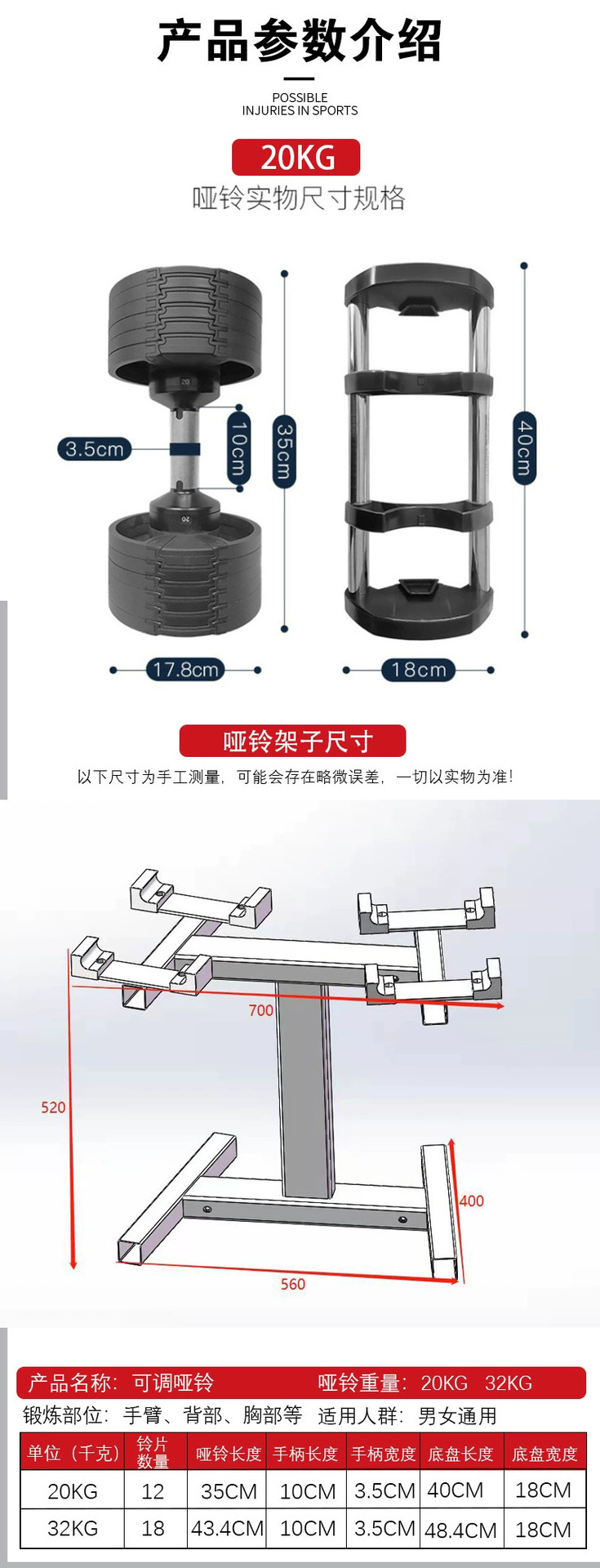 产品参数介绍

POSSIBLE
INJURIES IN SPORTS

20KG

哑铃实物尺寸规格

20

3.5cm

10cm

35cm

20

17.8cm

40cm

18cm

哑铃架子尺寸

以下尺寸为手工测量，可能会存在略微误差，一切以实物为准！

700

520

400

560

产品名称：可调哑铃　　哑铃重量：20KG　32KG

锻炼部位：手臂、背部、胸部等　适用人群：男女通用

| 单位（千克） | 铃片数量 | 哑铃长度 | 手柄长度 | 手柄宽度 | 底盘长度 | 底盘宽度 |
|---|---|---|---|---|---|---|
| 20KG | 12 | 35CM | 10CM | 3.5CM | 40CM | 18CM |
| 32KG | 18 | 43.4CM | 10CM | 3.5CM | 48.4CM | 18CM |