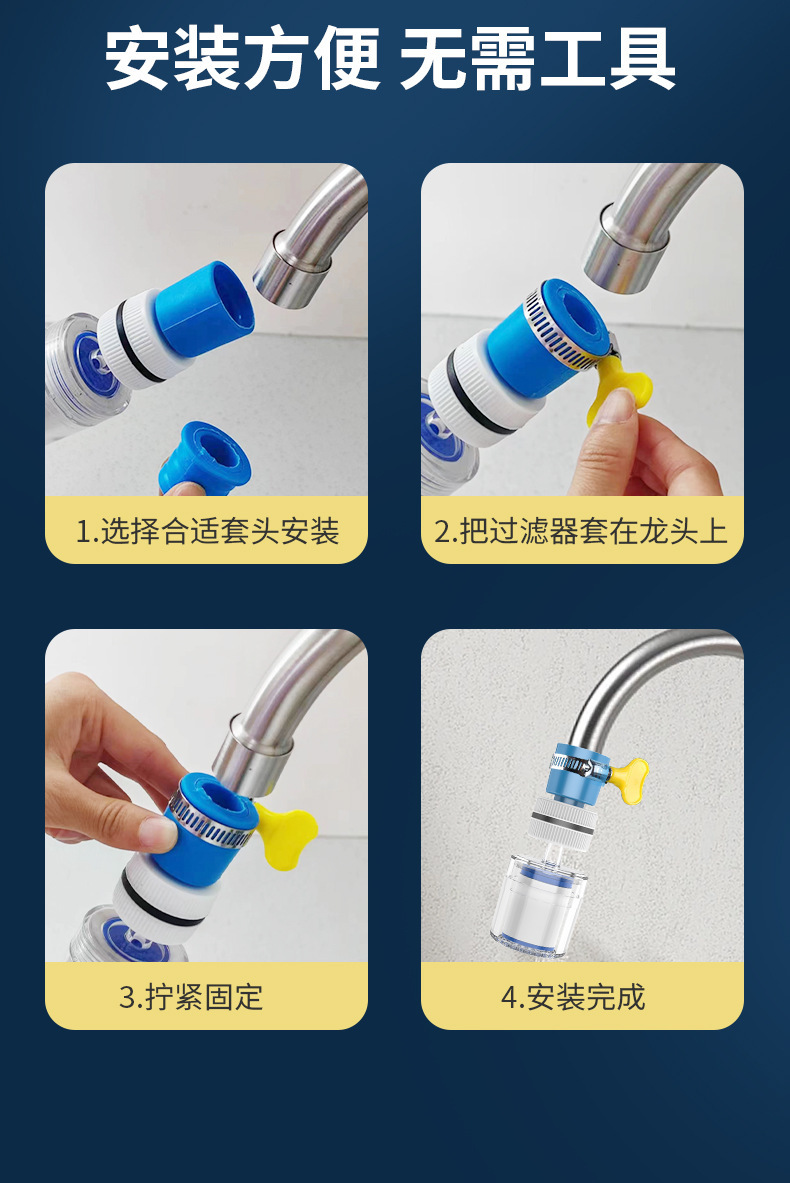 安装方便 无需工具

1.选择合适套头安装

2.把过滤器套在龙头上

3.拧紧固定

4.安装完成