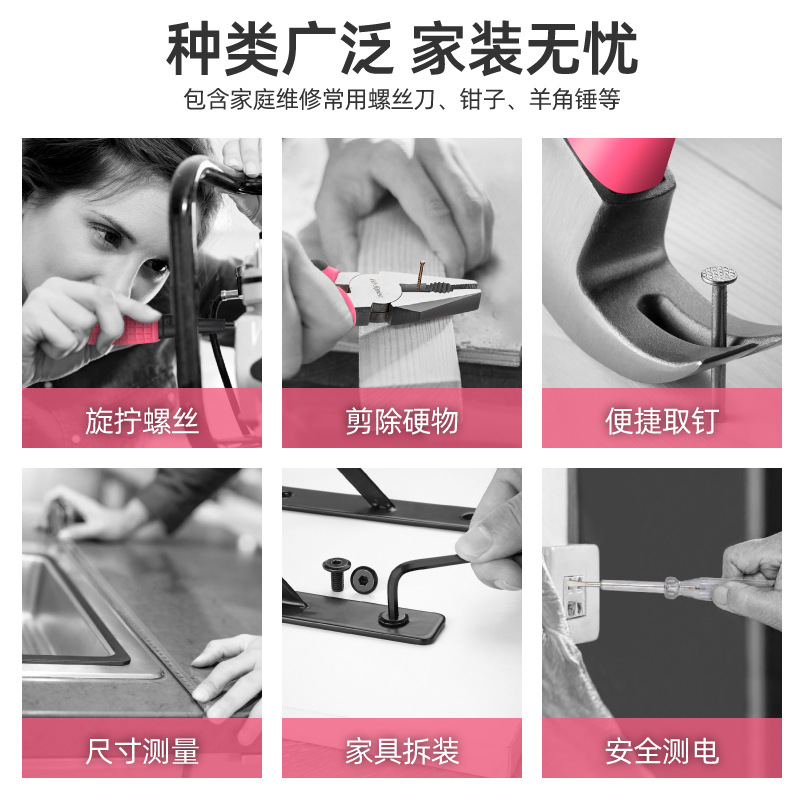 种类广泛 家装无忧

包含家庭维修常用螺丝刀、钳子、羊角锤等

旋拧螺丝

剪除硬物

便捷取钉

尺寸测量

家具拆装

安全测电