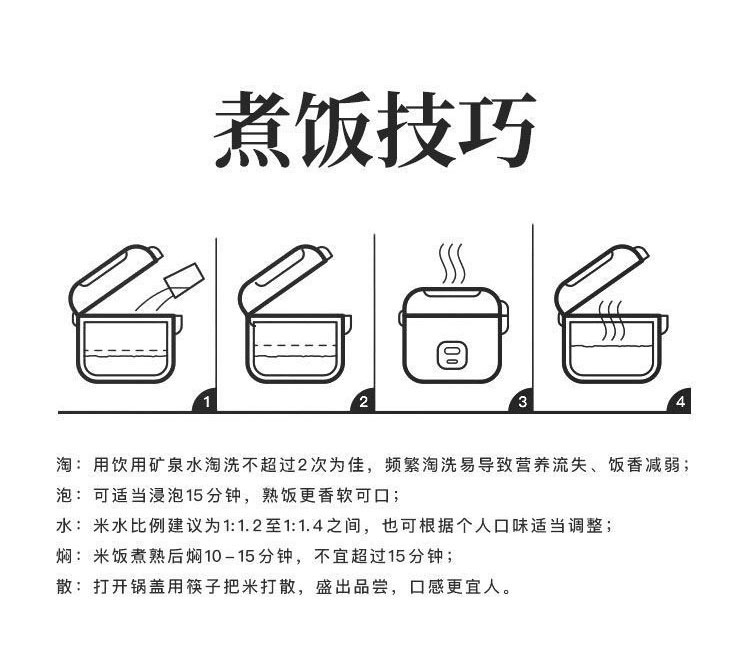 煮饭技巧

1

2

3

4

淘：用饮用矿泉水淘洗不超过2次为佳，频繁淘洗易导致营养流失、饭香减弱；

泡：可适当浸泡15分钟，熟饭更香软可口；

水：米水比例建议为1:1.2至1:1.4之间，也可根据个人口味适当调整；

焖：米饭煮熟后焖10－15分钟，不宜超过15分钟；

散：打开锅盖用筷子把米打散，盛出品尝，口感更宜人。