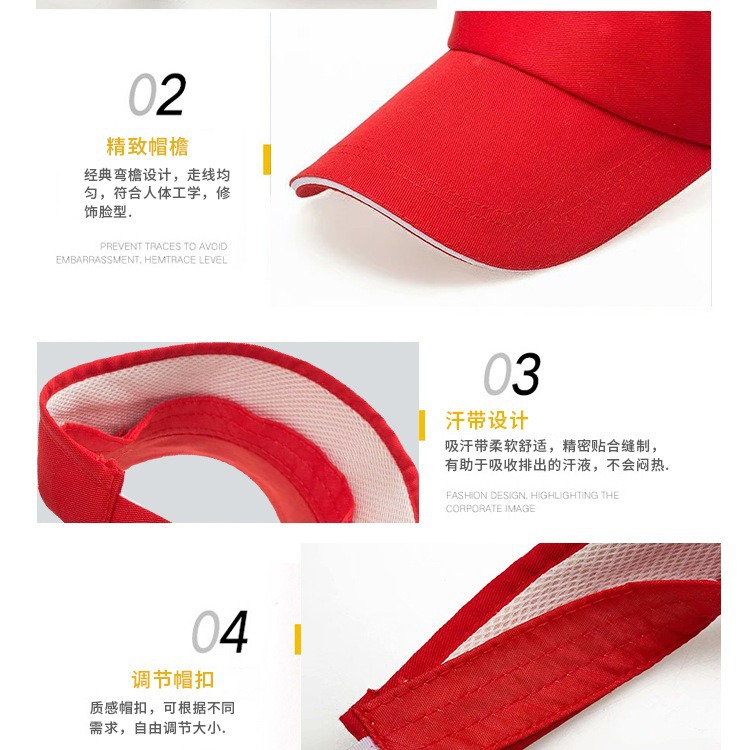 02

精致帽檐

经典弯檐设计，走线均匀，符合人体工学，修饰脸型.

PREVENT TRACES TO AVOID EMBARRASSMENT, HEMTRACE LEVEL

03

汗带设计

吸汗带柔软舒适，精密贴合缝制，有助于吸收排出的汗液，不会闷热.

FASHION DESIGN, HIGHLIGHTING THE CORPORATE IMAGE

04

调节帽扣

质感帽扣，可根据不同需求，自由调节大小.