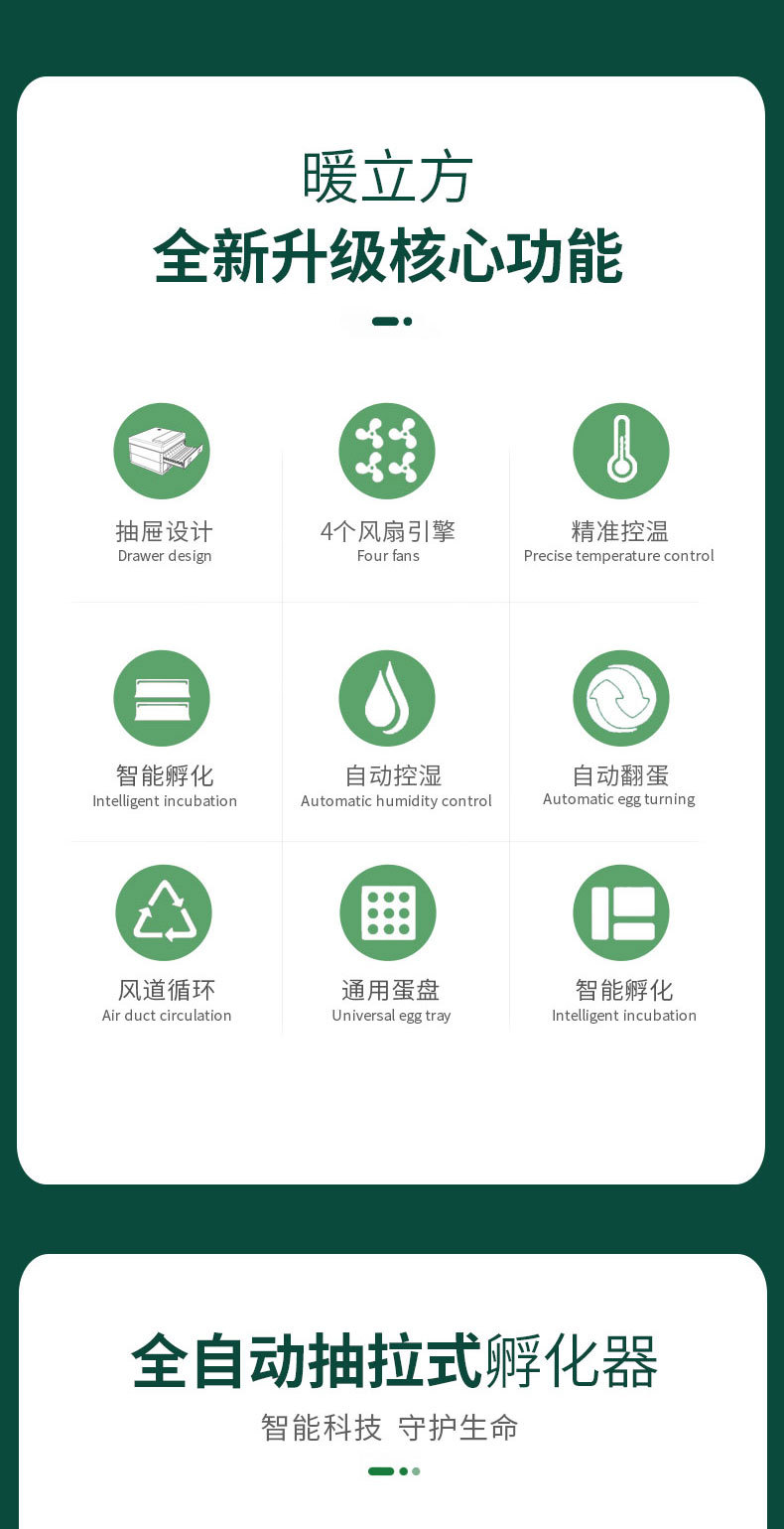 暖立方
全新升级核心功能

抽屉设计
Drawer design

4个风扇引擎
Four fans

精准控温
Precise temperature control

智能孵化
Intelligent incubation

自动控湿
Automatic humidity control

自动翻蛋
Automatic egg turning

风道循环
Air duct circulation

通用蛋盘
Universal egg tray

智能孵化
Intelligent incubation

全自动抽拉式孵化器
智能科技 守护生命