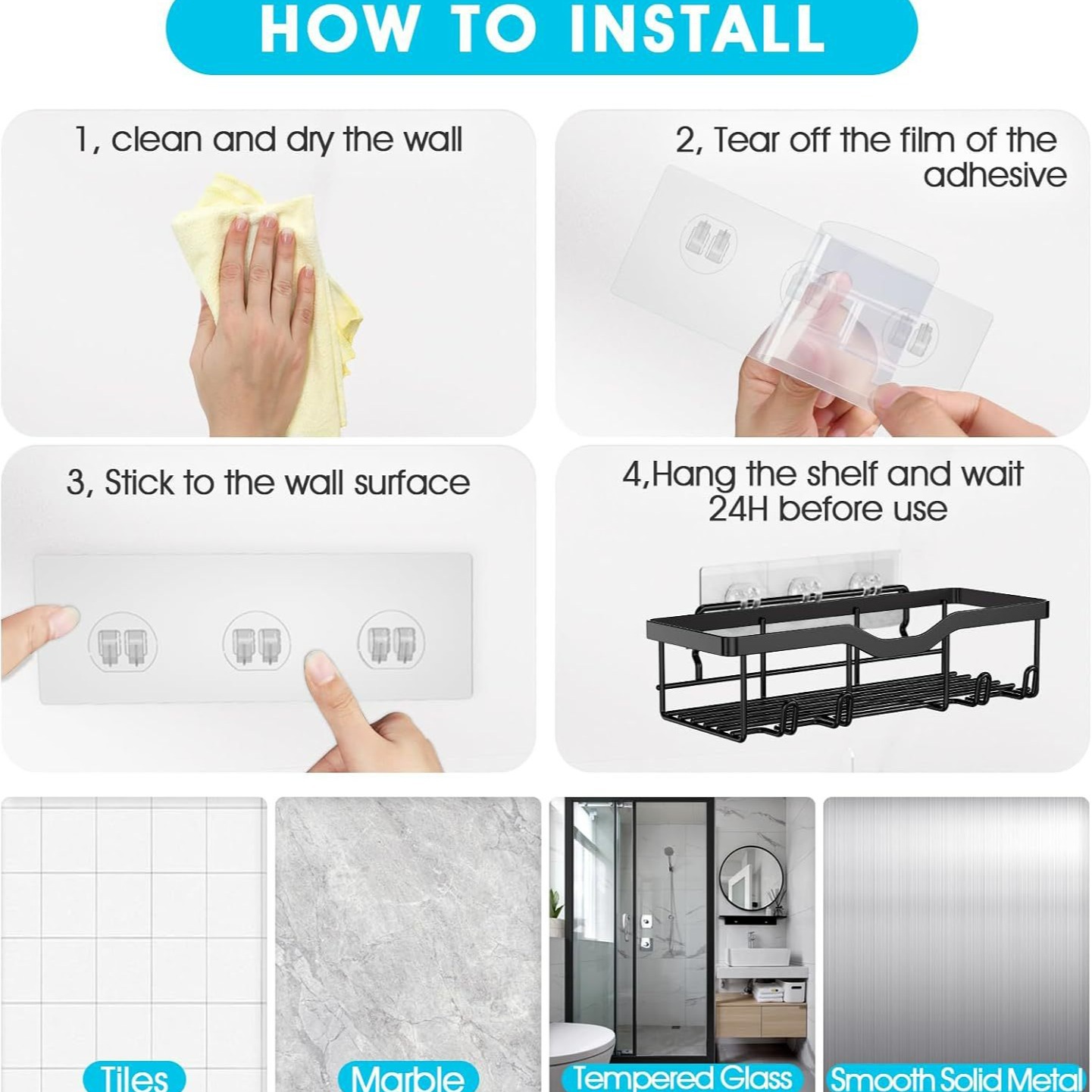 HOW TO INSTALL

1, clean and dry the wall

2, Tear off the film of the adhesive

3, Stick to the wall surface

4,Hang the shelf and wait 24H before use

Tiles

Marble

Tempered Glass

Smooth Solid Metal