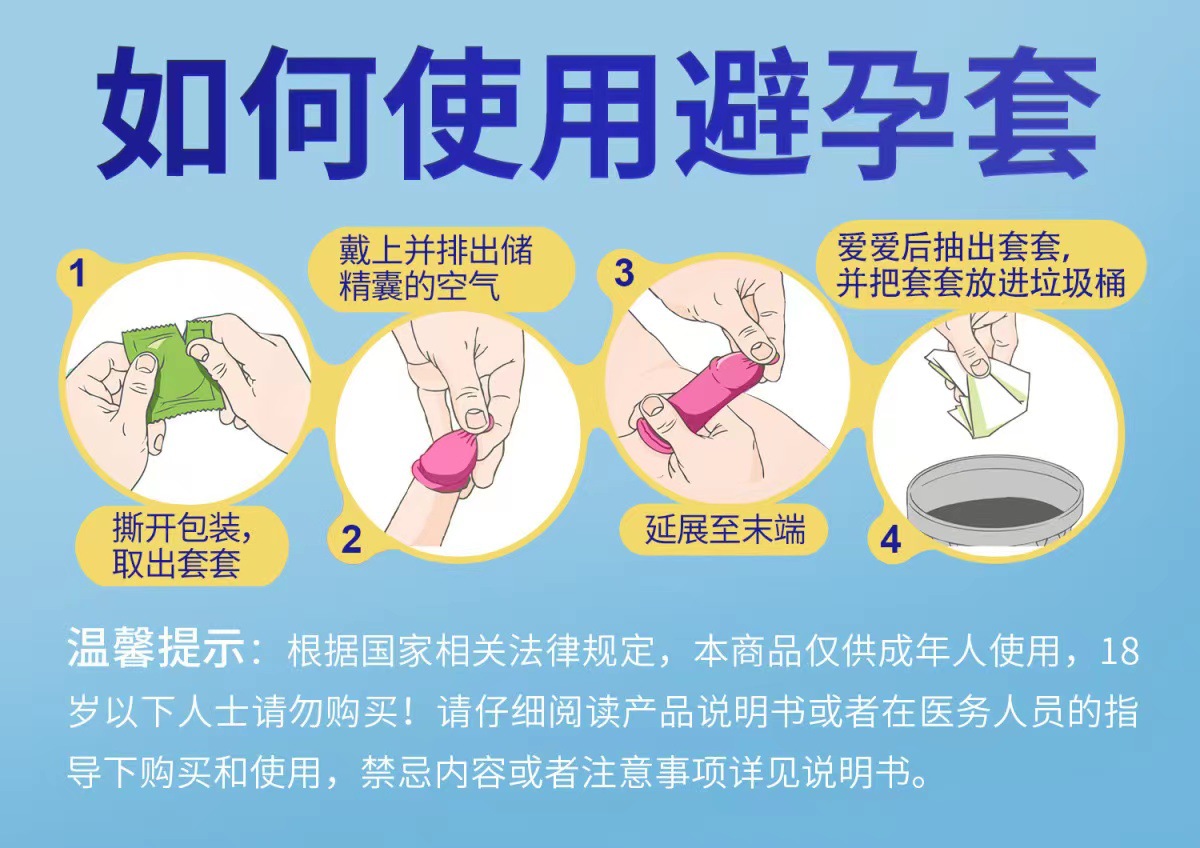 如何使用避孕套

1
撕开包装，取出套套

戴上并排出储精囊的空气
2

3
延展至末端

爱爱后抽出套套，并把套套放进垃圾桶
4

温馨提示：根据国家相关法律规定，本商品仅供成年人使用，18岁以下人士请勿购买！请仔细阅读产品说明书或者在医务人员的指导下购买和使用，禁忌内容或者注意事项详见说明书。