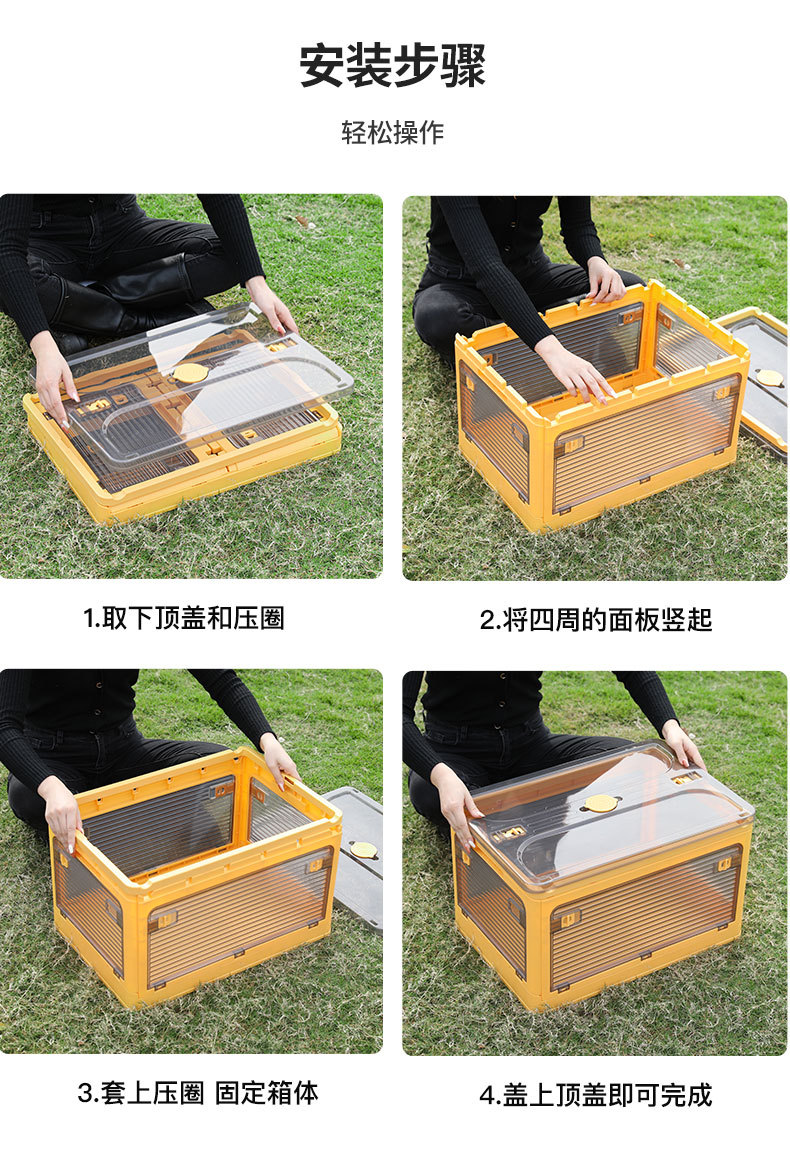 安装步骤

轻松操作

1.取下顶盖和压圈

2.将四周的面板竖起

3.套上压圈 固定箱体

4.盖上顶盖即可完成