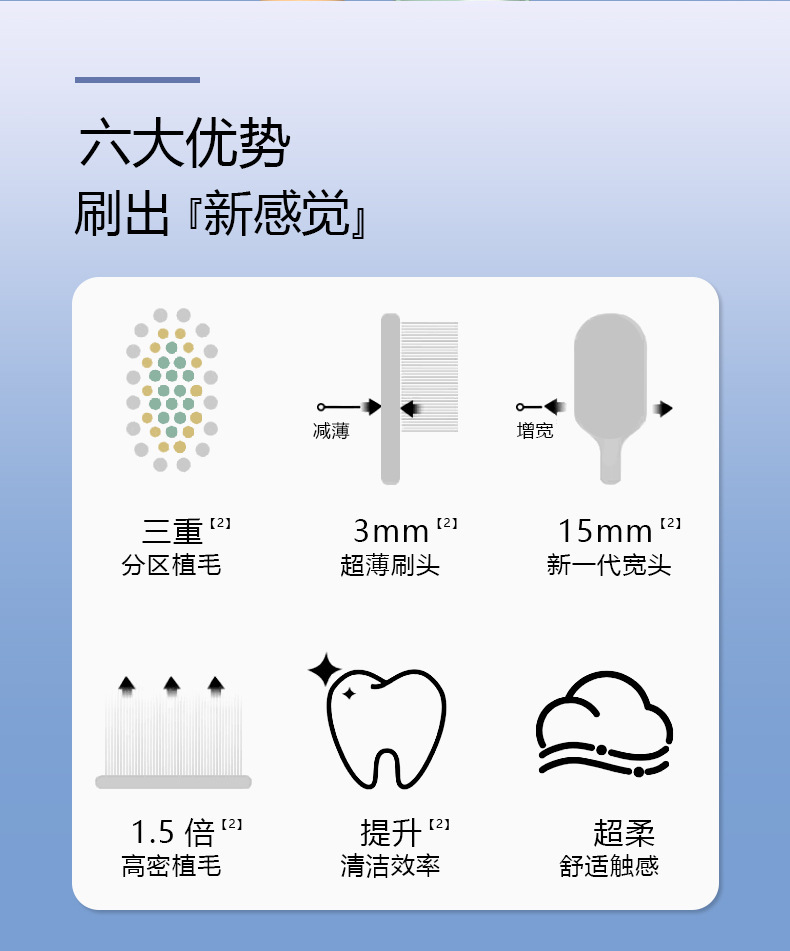 六大优势
刷出『新感觉』

减薄

增宽

三重$^{[2]}$
分区植毛

3mm$^{[2]}$
超薄刷头

15mm$^{[2]}$
新一代宽头

1.5倍$^{[2]}$
高密植毛

提升$^{[2]}$
清洁效率

超柔
舒适触感