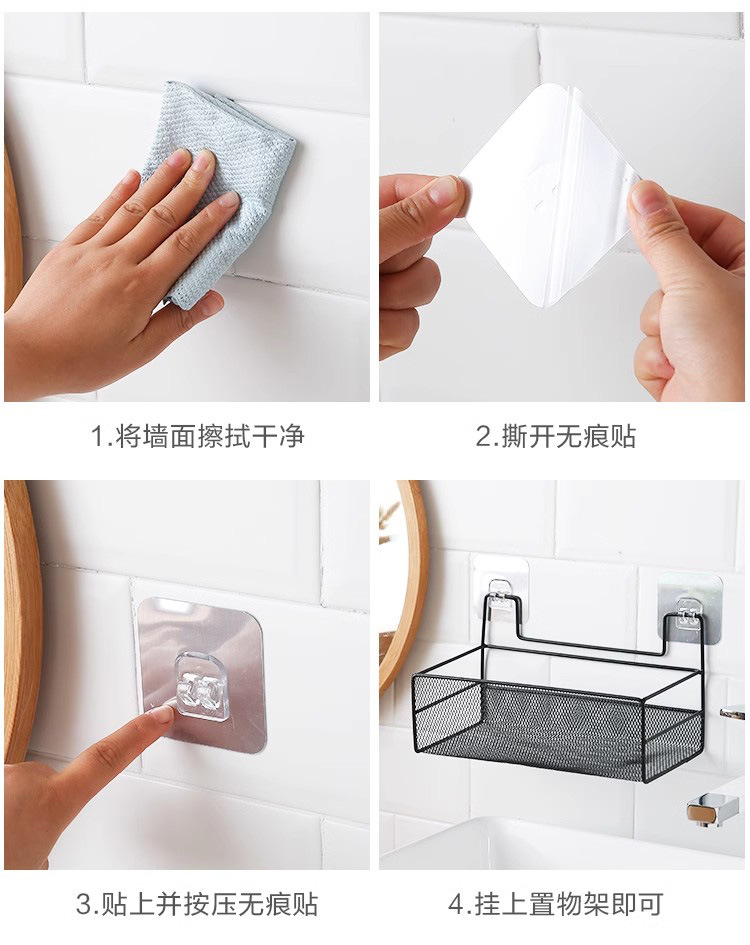 1.将墙面擦拭干净

2.撕开无痕贴

3.贴上并按压无痕贴

4.挂上置物架即可