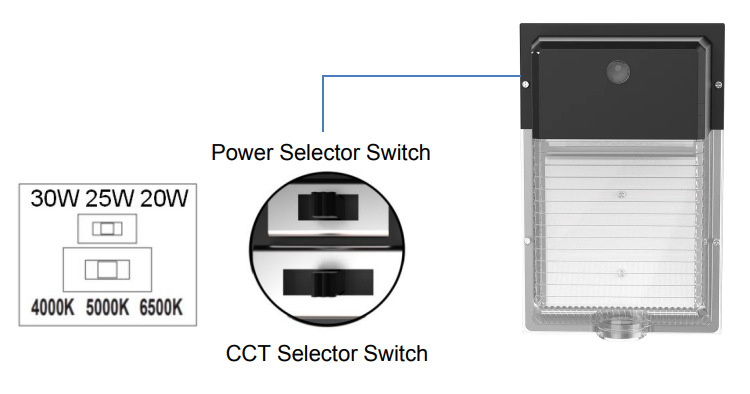 30W 25W 20W

4000K 5000K 6500K

Power Selector Switch

CCT Selector Switch