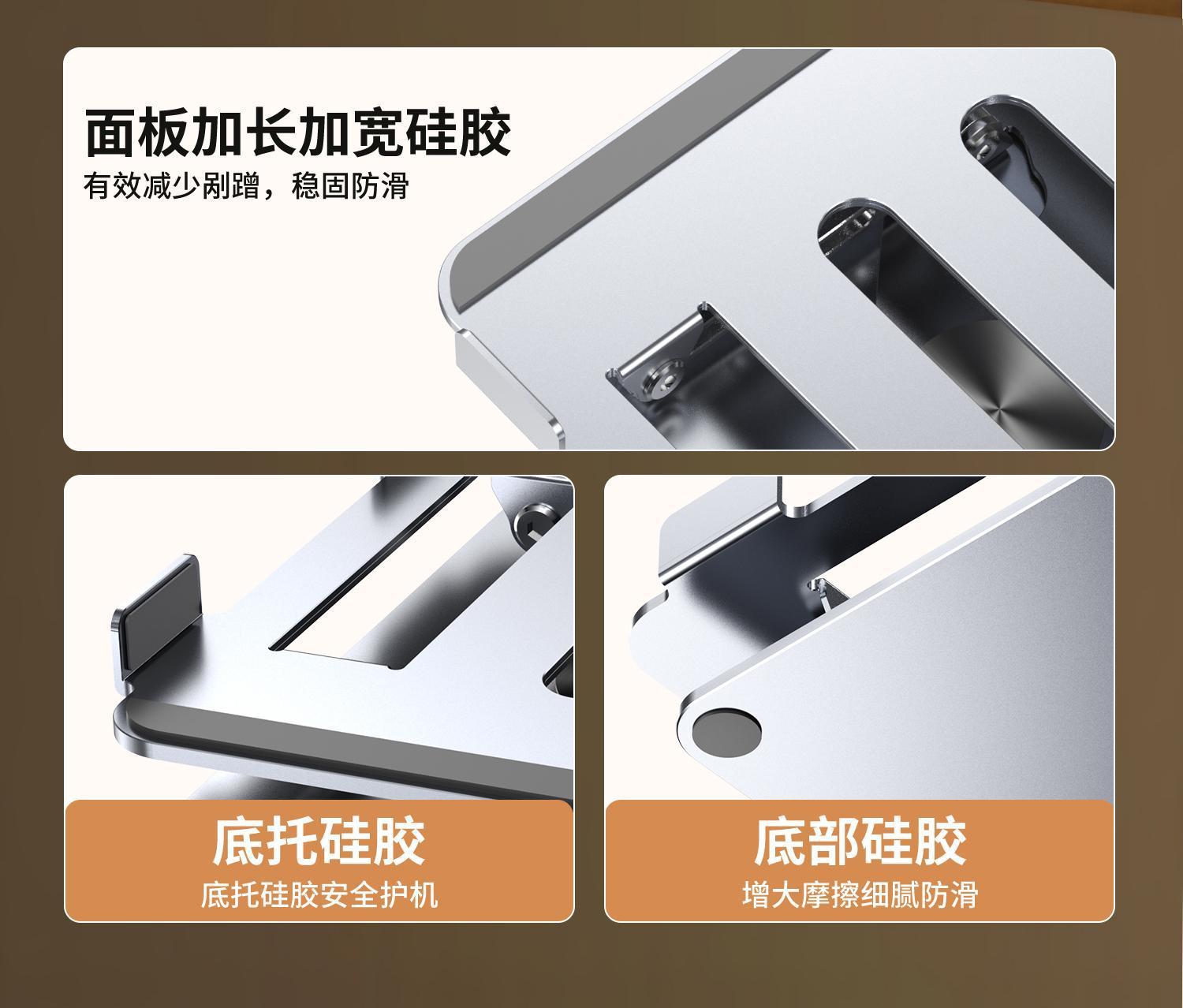 面板加长加宽硅胶
有效减少剐蹭，稳固防滑

底托硅胶
底托硅胶安全护机

底部硅胶
增大摩擦细腻防滑