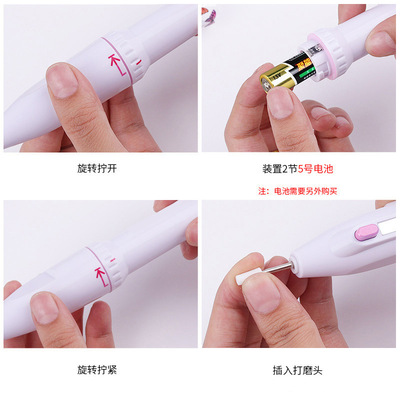 旋转拧开

装置2节5号电池

注：电池需要另外购买

旋转拧紧

插入打磨头