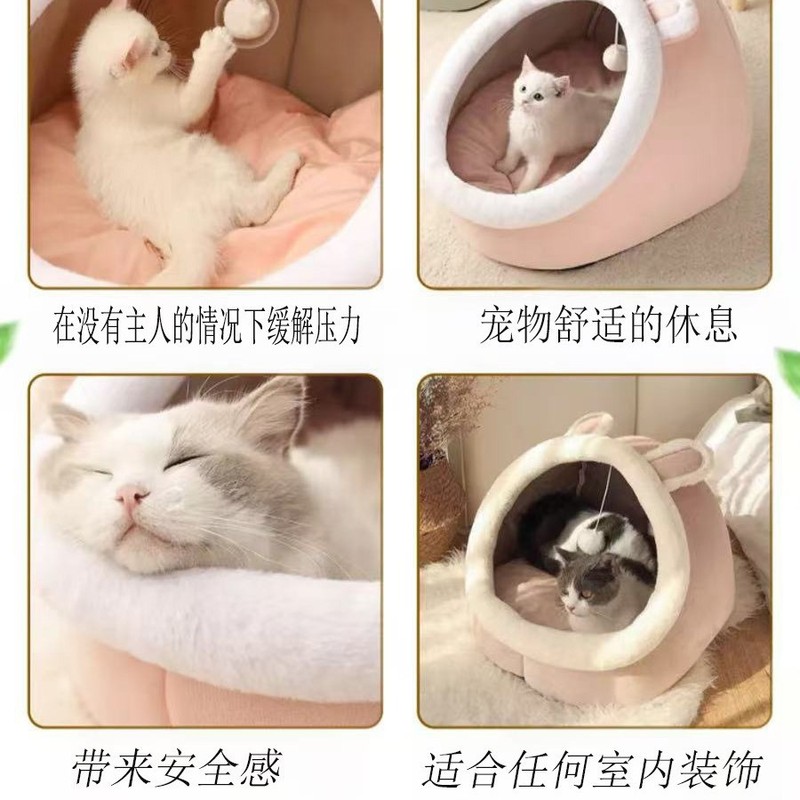 在没有主人的情况下缓解压力

宠物舒适的休息

带来安全感

适合任何室内装饰