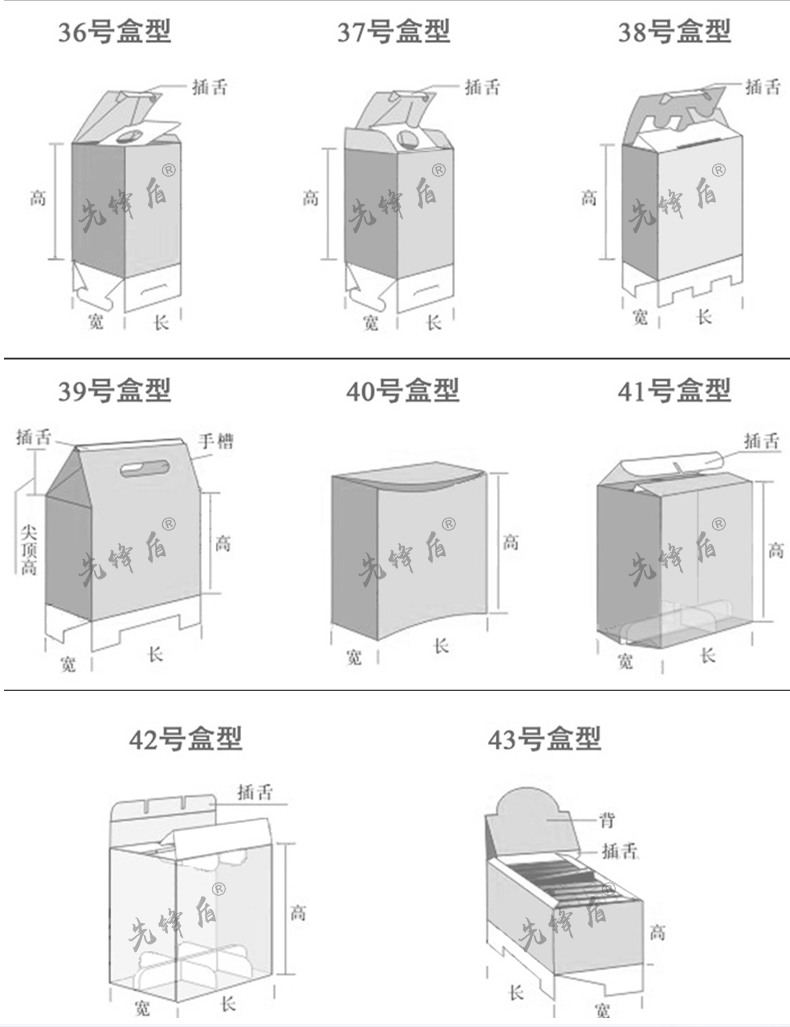 36号盒型

插舌
高
先锋盾®
宽 长

37号盒型

插舌
高
先锋盾®
宽 长

38号盒型

插舌
高
先锋盾®
宽 长

39号盒型

插舌
手槽
尖顶高
高
先锋盾®
宽 长

40号盒型

高
先锋盾®
宽 长

41号盒型

插舌
高
先锋盾®
宽 长

42号盒型

插舌
高
先锋盾®
宽 长

43号盒型

背
插舌
高
先锋盾®
长 宽