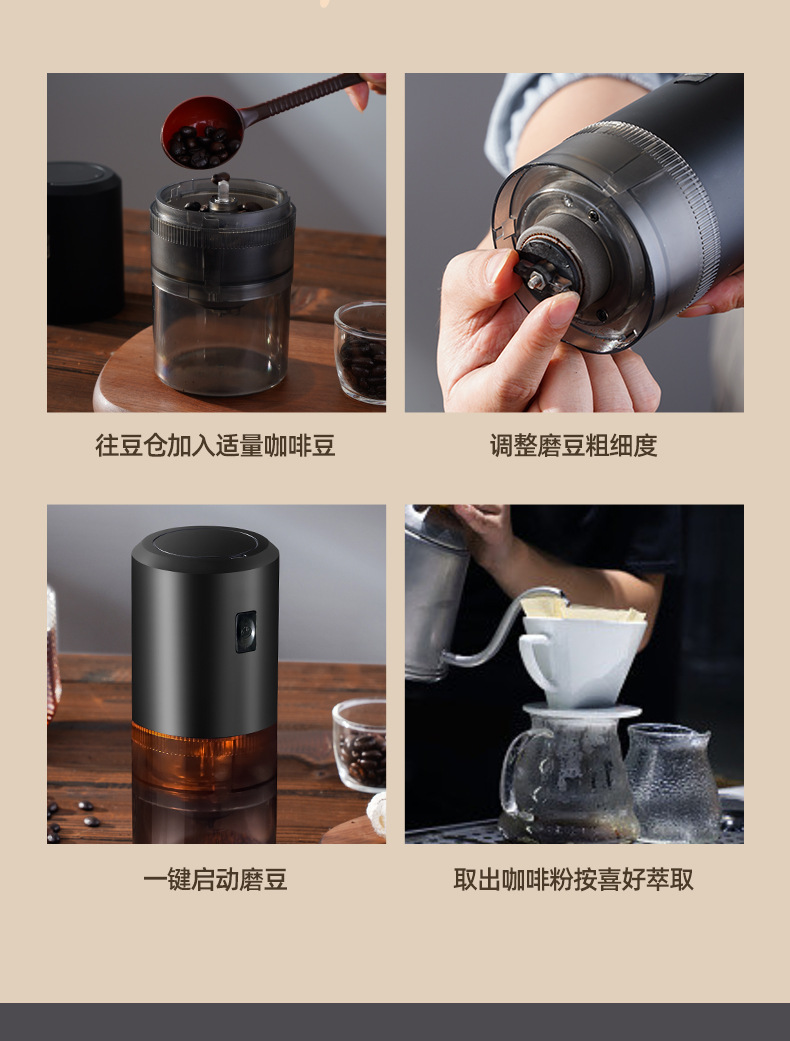 往豆仓加入适量咖啡豆

调整磨豆粗细度

一键启动磨豆

取出咖啡粉按喜好萃取