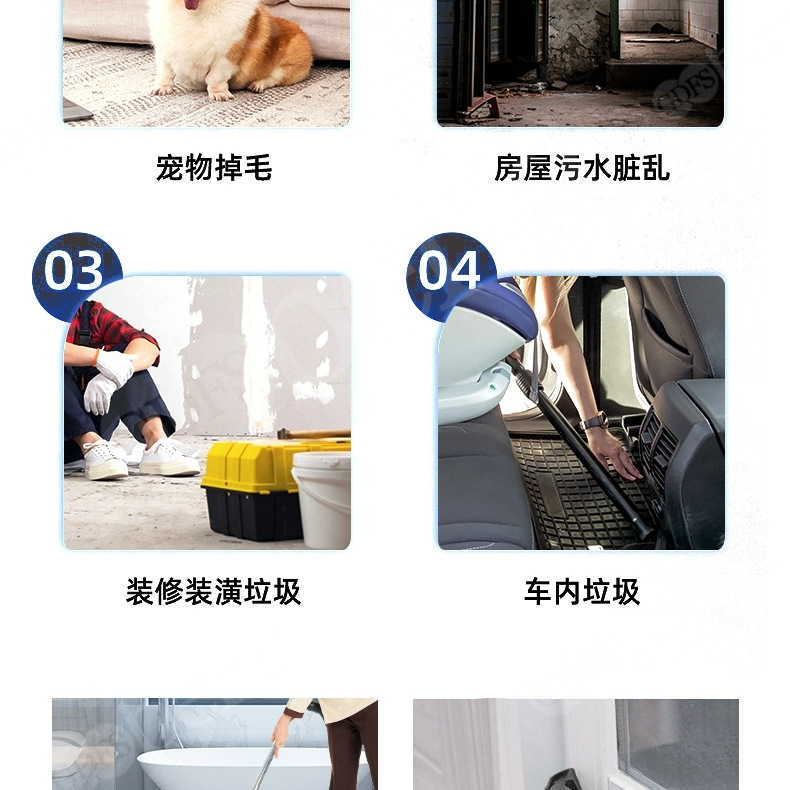 宠物掉毛

房屋污水脏乱

03

04

装修装潢垃圾

车内垃圾