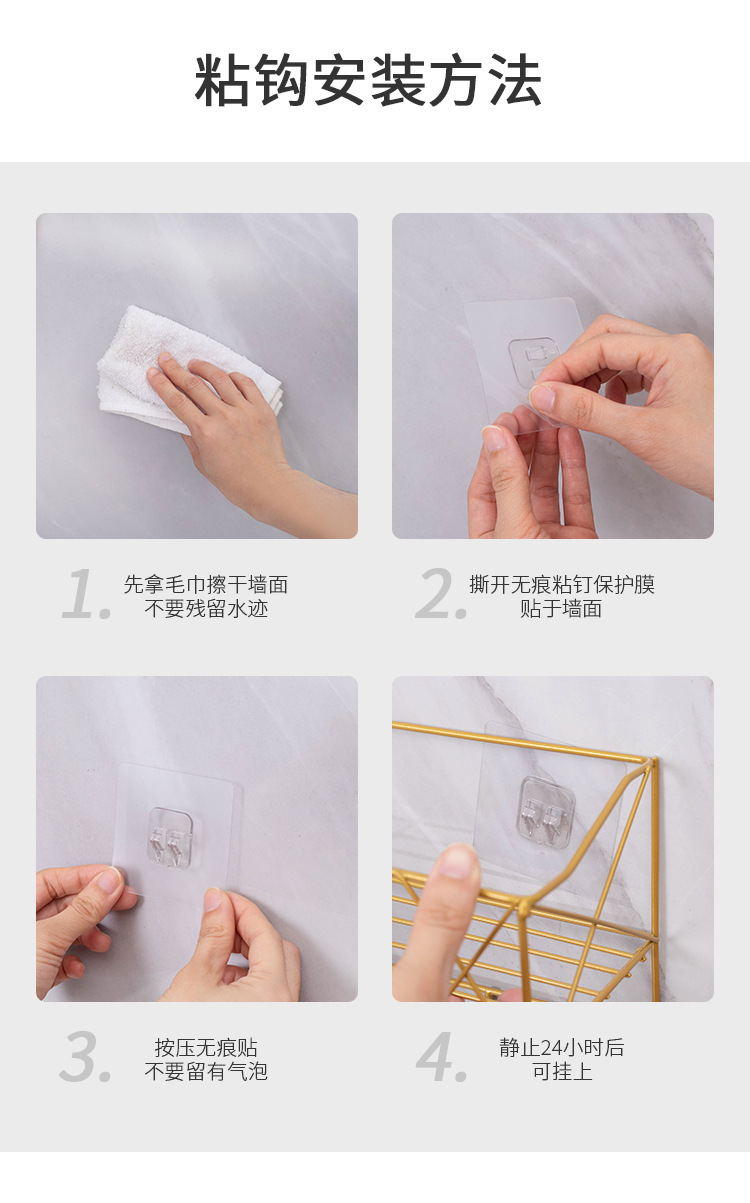 粘钩安装方法

1. 先拿毛巾擦干墙面
不要残留水迹

2. 撕开无痕粘钉保护膜
贴于墙面

3. 按压无痕贴
不要留有气泡

4. 静止24小时后
可挂上