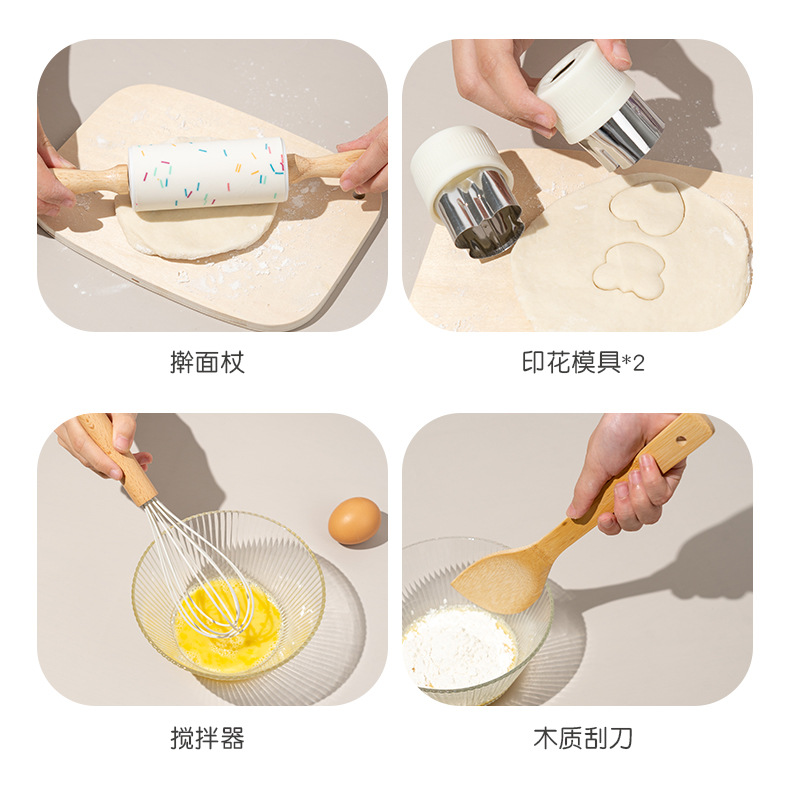 擀面杖

印花模具*2

搅拌器

木质刮刀